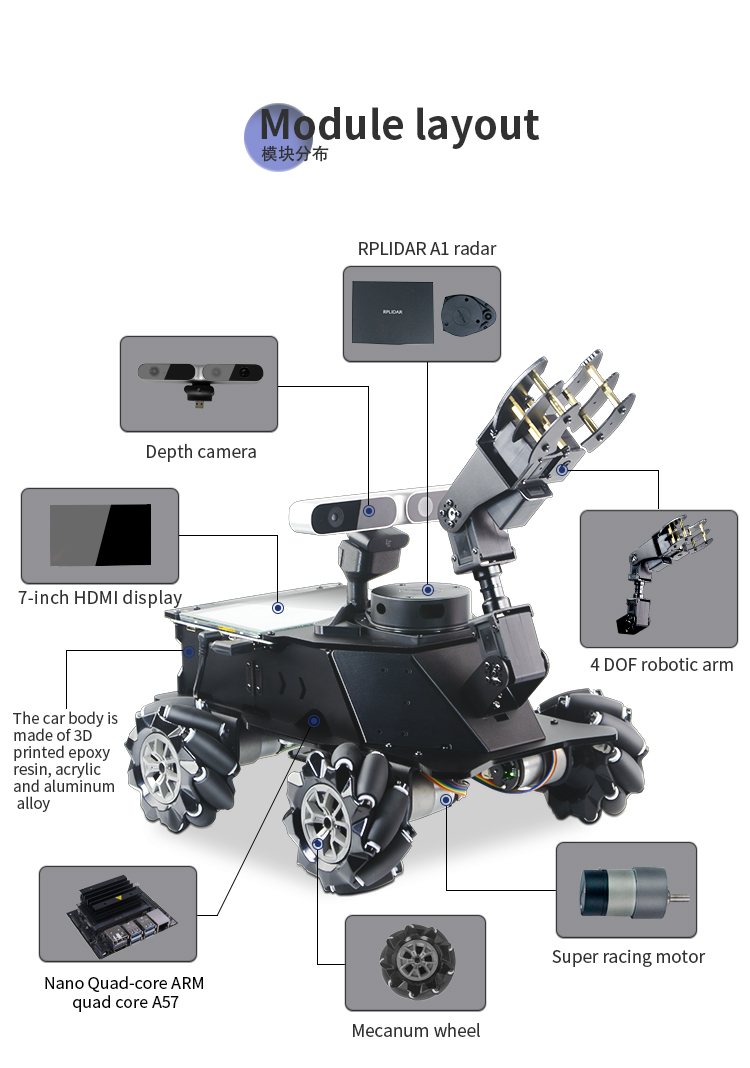 Module layout
模块分布

RPLIDAR A1 radar

RPLIDAR

Depth camera

7-inch HDMI display

4 DOF robotic arm

The car body is made of 3D printed epoxy resin, acrylic and aluminum alloy

Nano Quad-core ARM quad core A57

Mecanum wheel

Super racing motor