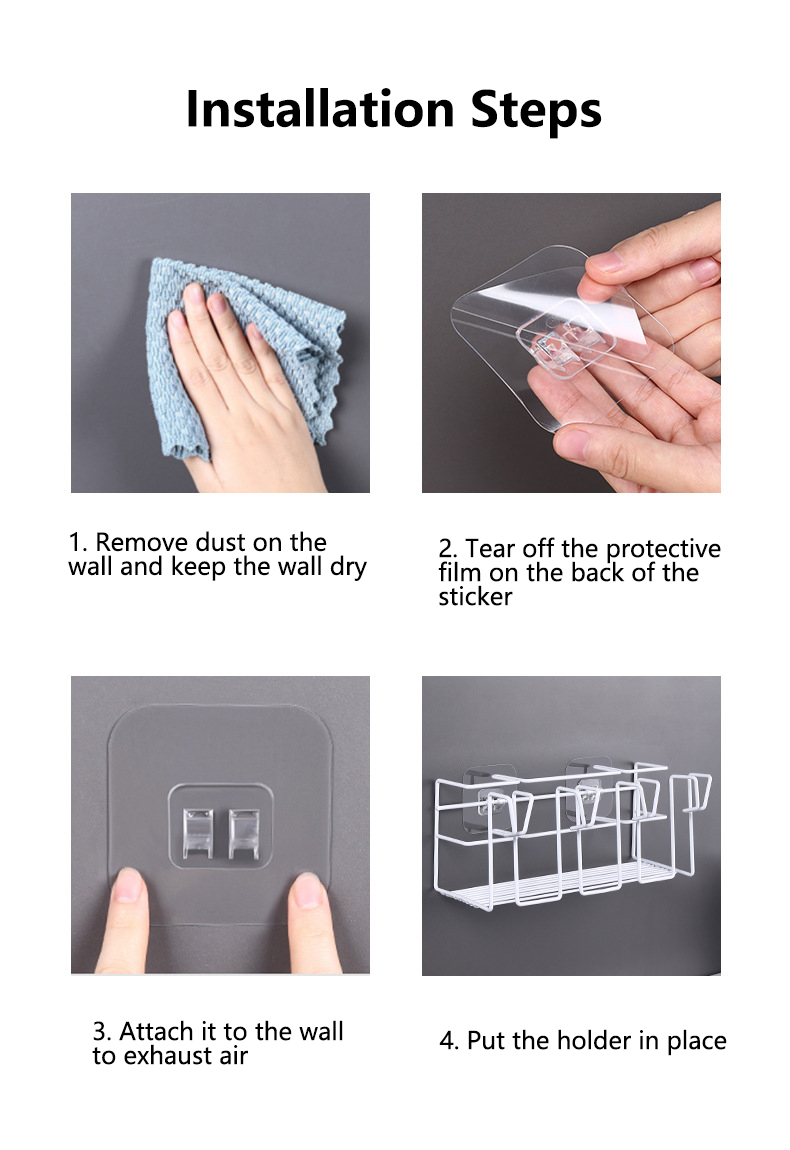 Installation Steps

1. Remove dust on the wall and keep the wall dry

2. Tear off the protective film on the back of the sticker

3. Attach it to the wall to exhaust air

4. Put the holder in place