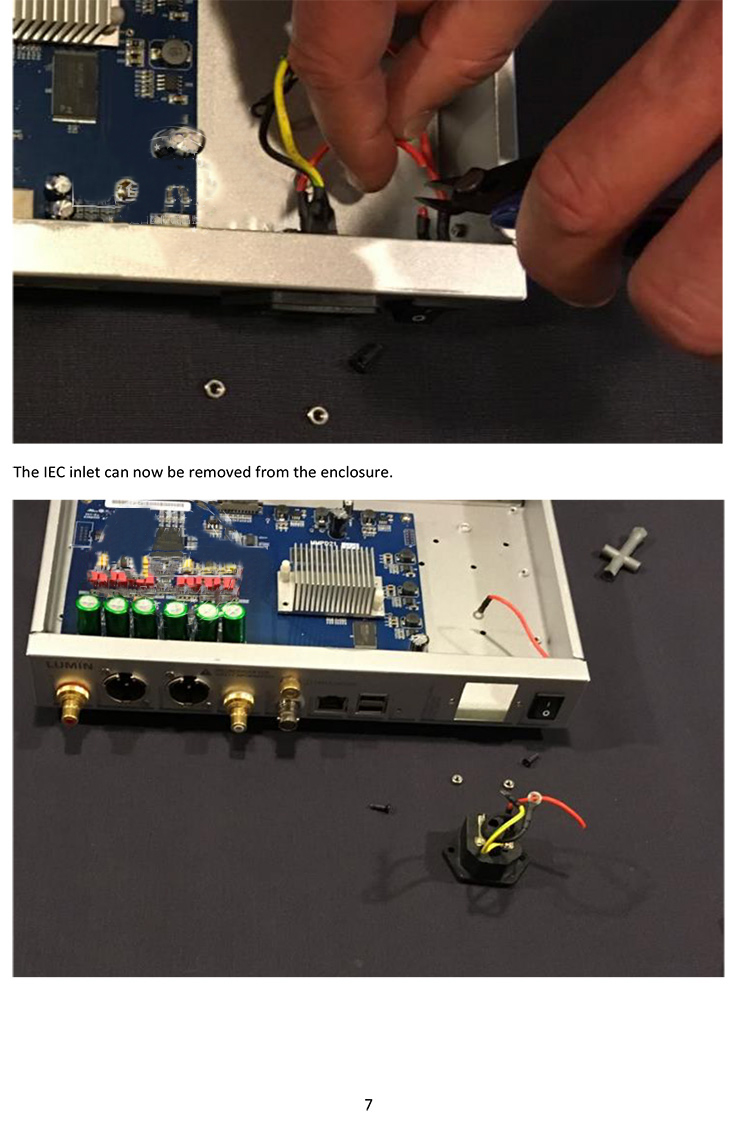 The IEC inlet can now be removed from the enclosure.

LUMIN

7