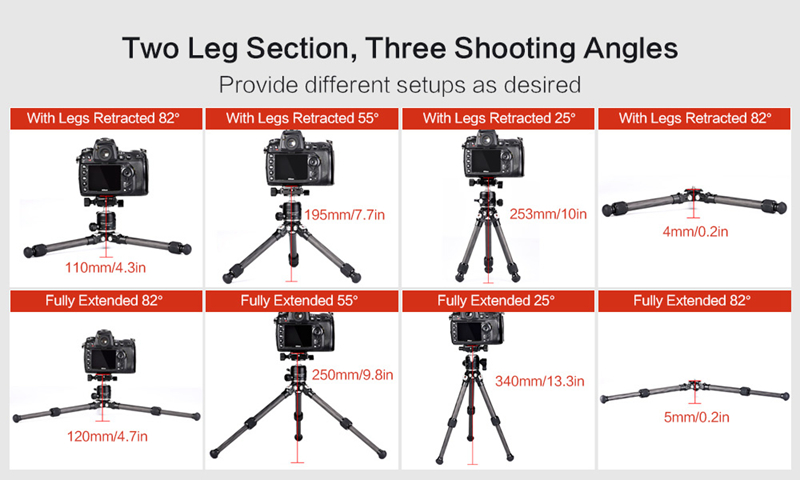 Two Leg Section, Three Shooting Angles

Provide different setups as desired

With Legs Retracted 82°

110mm/4.3in

With Legs Retracted 55°

195mm/7.7in

With Legs Retracted 25°

253mm/10in

With Legs Retracted 82°

4mm/0.2in

Fully Extended 82°

120mm/4.7in

Fully Extended 55°

250mm/9.8in

Fully Extended 25°

340mm/13.3in

Fully Extended 82°

5mm/0.2in