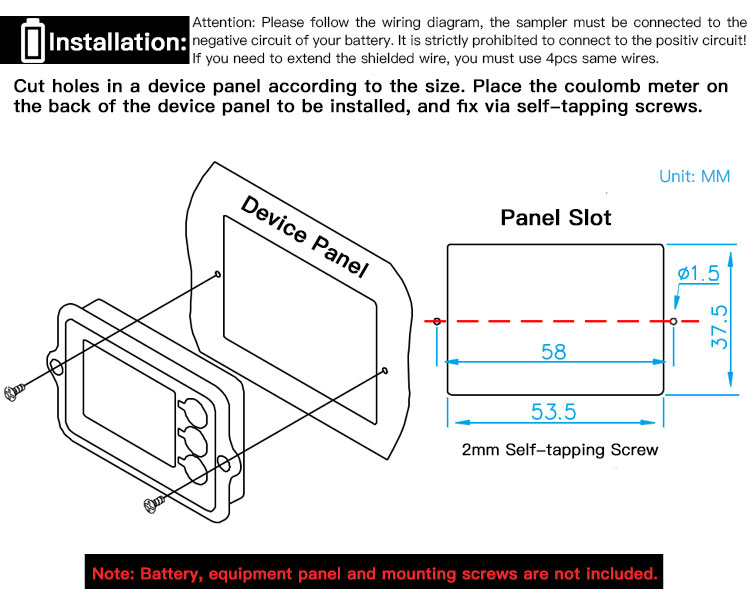 Installation:

Attention: Please follow the wiring diagram, the sampler must be connected to the negative circuit of your battery. It is strictly prohibited to connect to the positiv circuit! If you need to extend the shielded wire, you must use 4pcs same wires.

Cut holes in a device panel according to the size. Place the coulomb meter on the back of the device panel to be installed, and fix via self-tapping screws.

Device Panel

Unit: MM

Panel Slot

ø1.5

37.5

58

53.5

2mm Self-tapping Screw

Note: Battery, equipment panel and mounting screws are not included.