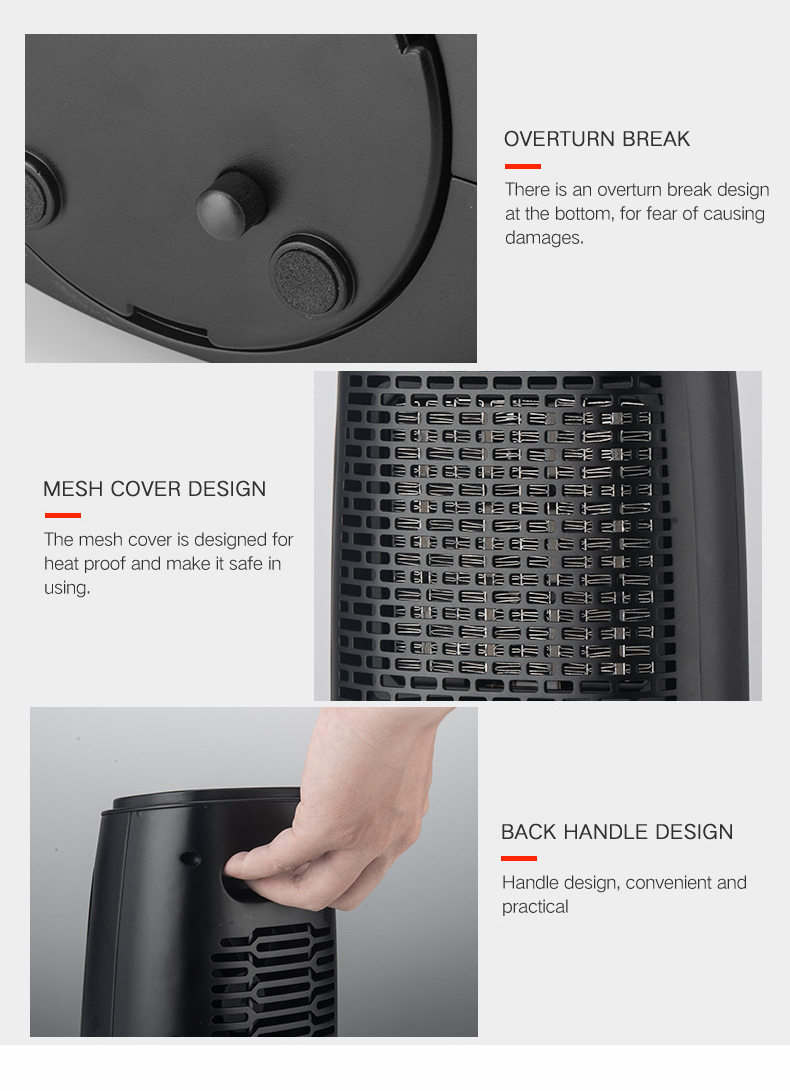 OVERTURN BREAK

There is an overturn break design at the bottom, for fear of causing damages.

MESH COVER DESIGN

The mesh cover is designed for heat proof and make it safe in using.

BACK HANDLE DESIGN

Handle design, convenient and practical