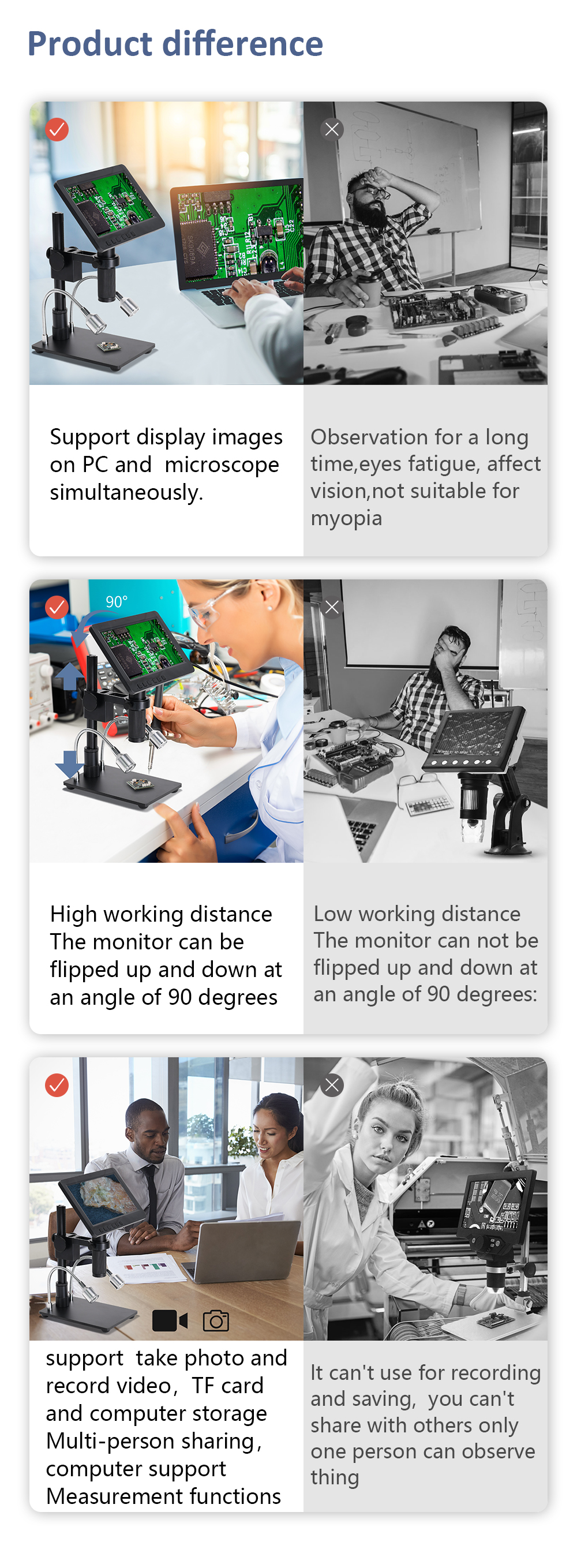 Product difference

Support display images on PC and microscope simultaneously.

Observation for a long time,eyes fatigue, affect vision,not suitable for myopia

90°

High working distance The monitor can be flipped up and down at an angle of 90 degrees

Low working distance The monitor can not be flipped up and down at an angle of 90 degrees:

support take photo and record video, TF card and computer storage Multi-person sharing, computer support Measurement functions

It can't use for recording and saving, you can't share with others only one person can observe thing