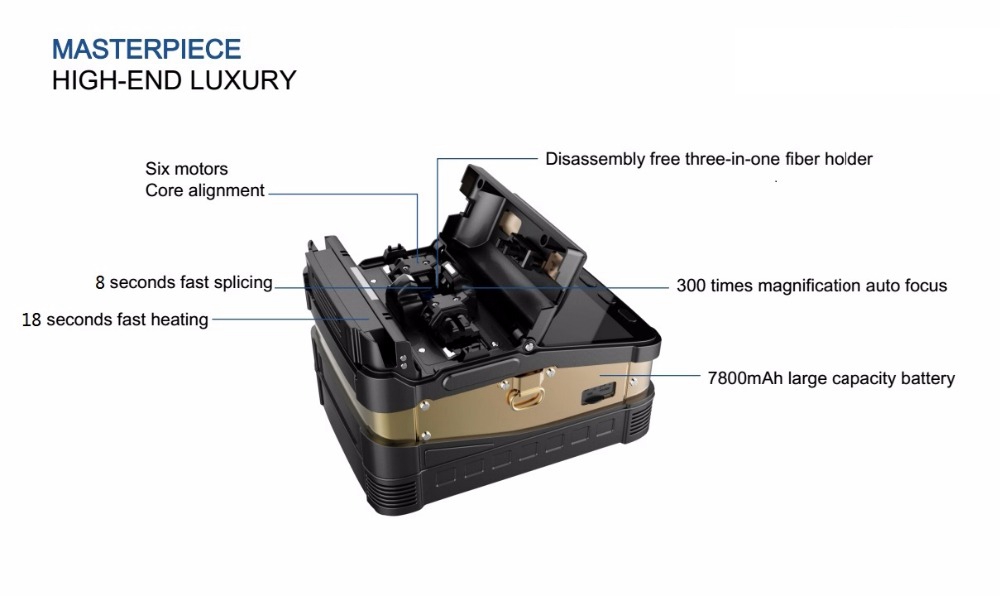 MASTERPIECE
HIGH-END LUXURY

Six motors
Core alignment

Disassembly free three-in-one fiber holder

8 seconds fast splicing

18 seconds fast heating

300 times magnification auto focus

7800mAh large capacity battery