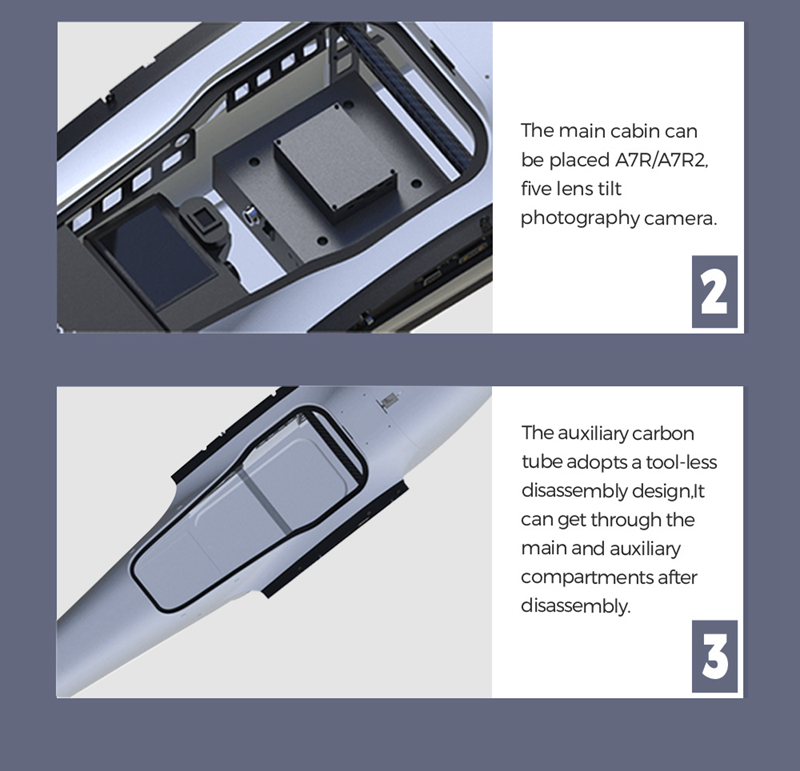 The main cabin can be placed A7R/A7R2, five lens tilt photography camera.

2

The auxiliary carbon tube adopts a tool-less disassembly design,It can get through the main and auxiliary compartments after disassembly.

3