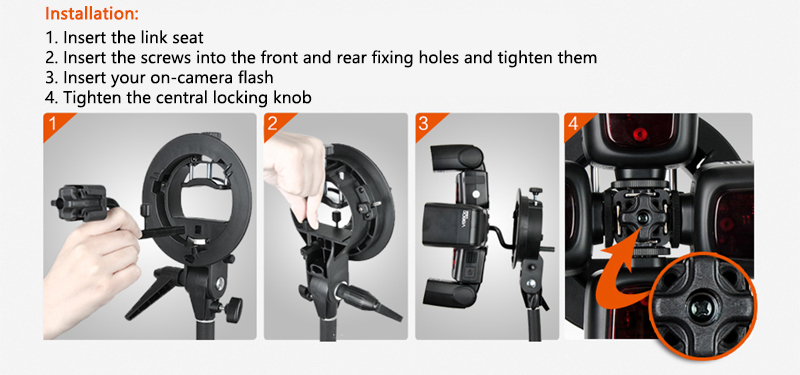 Installation:

1. Insert the link seat
2. Insert the screws into the front and rear fixing holes and tighten them
3. Insert your on-camera flash
4. Tighten the central locking knob

1

2

3

4