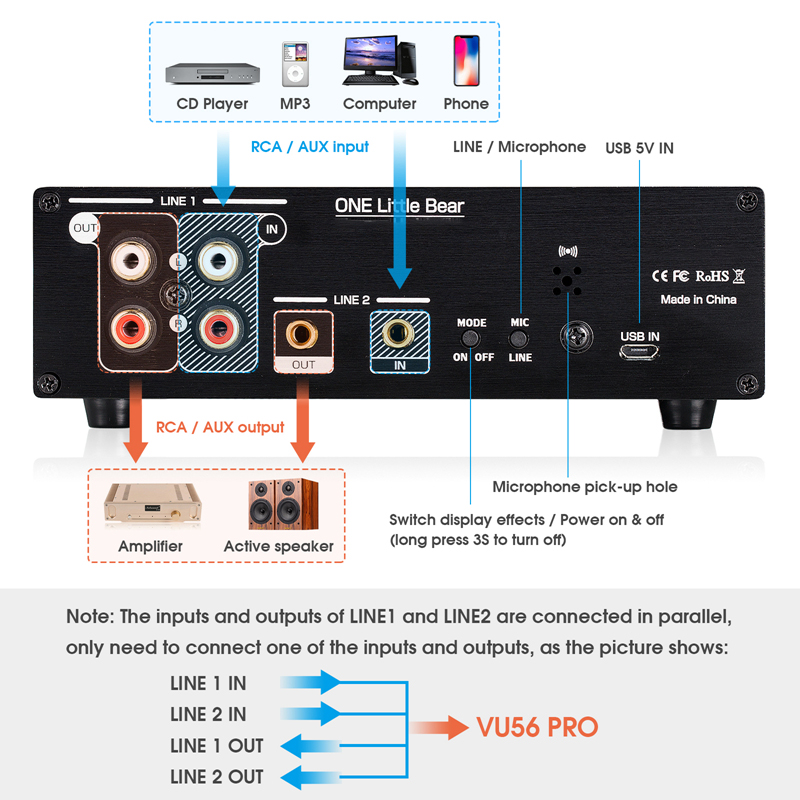 CD Player MP3 Computer Phone

RCA / AUX input

LINE / Microphone

USB 5V IN

LINE 1

ONE Little Bear

OUT

IN

L

R

LINE 2

OUT

IN

MODE

ON OFF

MIC

LINE

CE FC RoHS

Made in China

USB IN

RCA / AUX output

Amplifier Active speaker

Microphone pick-up hole

Switch display effects / Power on & off (long press 3S to turn off)

Note: The inputs and outputs of LINE1 and LINE2 are connected in parallel, only need to connect one of the inputs and outputs, as the picture shows:

LINE 1 IN
LINE 2 IN
LINE 1 OUT
LINE 2 OUT

VU56 PRO