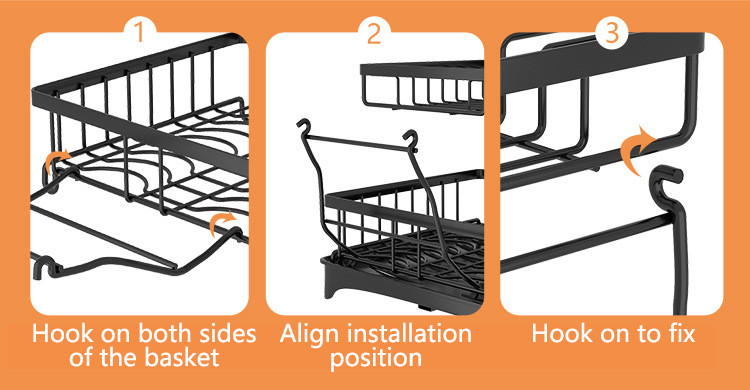 1

Hook on both sides of the basket

2

Align installation position

3

Hook on to fix