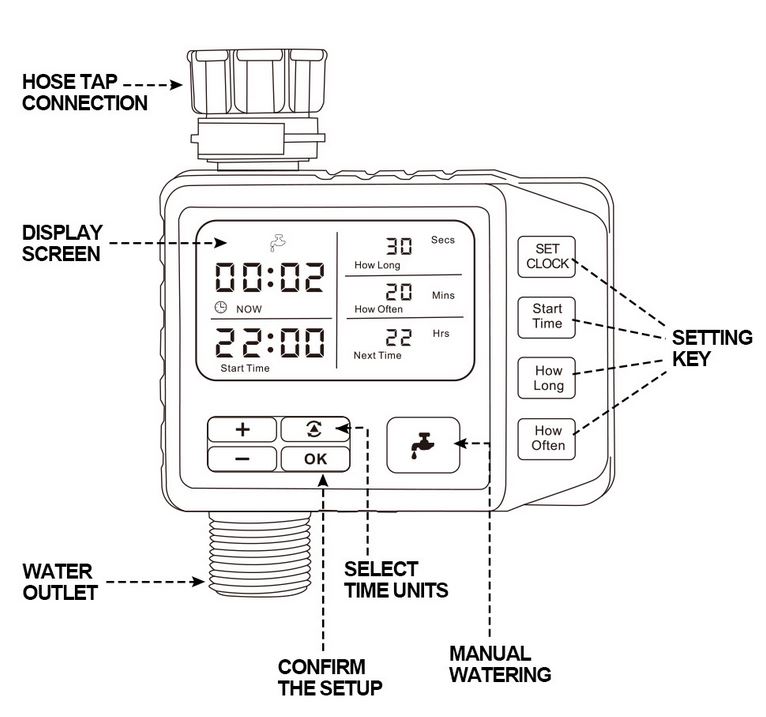 HOSE TAP CONNECTION

DISPLAY SCREEN

00:02

NOW

22:00

Start Time

30 Secs

How Long

20 Mins

How Often

22 Hrs

Next Time

SET CLOCK

Start Time

How Long

How Often

SETTING KEY

+

−

OK

WATER OUTLET

SELECT TIME UNITS

CONFIRM THE SETUP

MANUAL WATERING