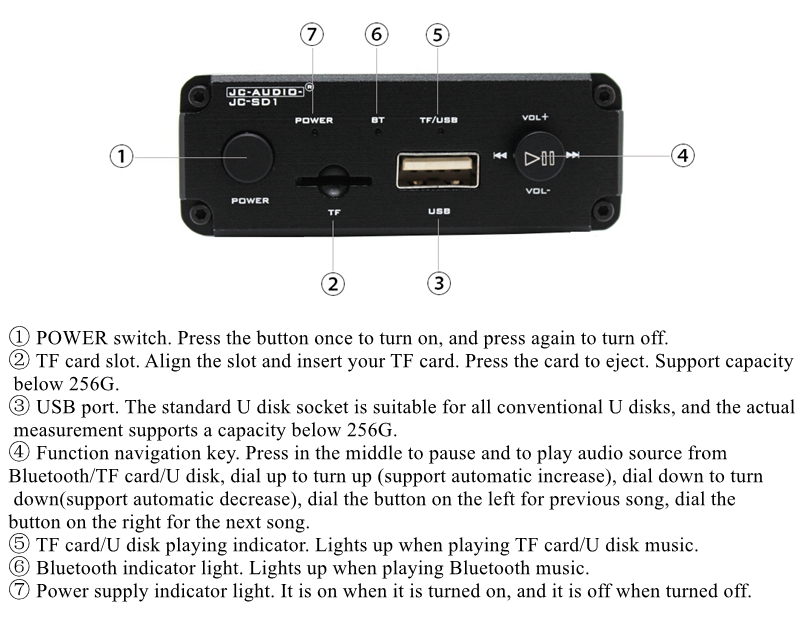 ⑦ ⑥ ⑤

JC-AUDIO® JC-SD1

POWER BT TF/USB

VOL+

①

④

VOL-

POWER TF USB

② ③

① POWER switch. Press the button once to turn on, and press again to turn off.
② TF card slot. Align the slot and insert your TF card. Press the card to eject. Support capacity below 256G.
③ USB port. The standard U disk socket is suitable for all conventional U disks, and the actual measurement supports a capacity below 256G.
④ Function navigation key. Press in the middle to pause and to play audio source from Bluetooth/TF card/U disk, dial up to turn up (support automatic increase), dial down to turn down(support automatic decrease), dial the button on the left for previous song, dial the button on the right for the next song.
⑤ TF card/U disk playing indicator. Lights up when playing TF card/U disk music.
⑥ Bluetooth indicator light. Lights up when playing Bluetooth music.
⑦ Power supply indicator light. It is on when it is turned on, and it is off when turned off.