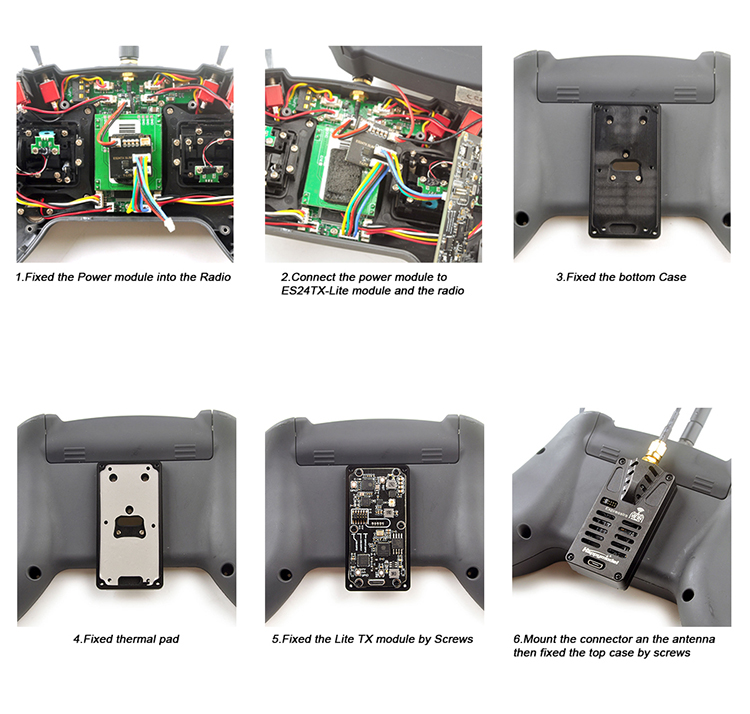 1.Fixed the Power module into the Radio

2.Connect the power module to ES24TX-Lite module and the radio

3.Fixed the bottom Case

4.Fixed thermal pad

5.Fixed the Lite TX module by Screws

6.Mount the connector an the antenna then fixed the top case by screws