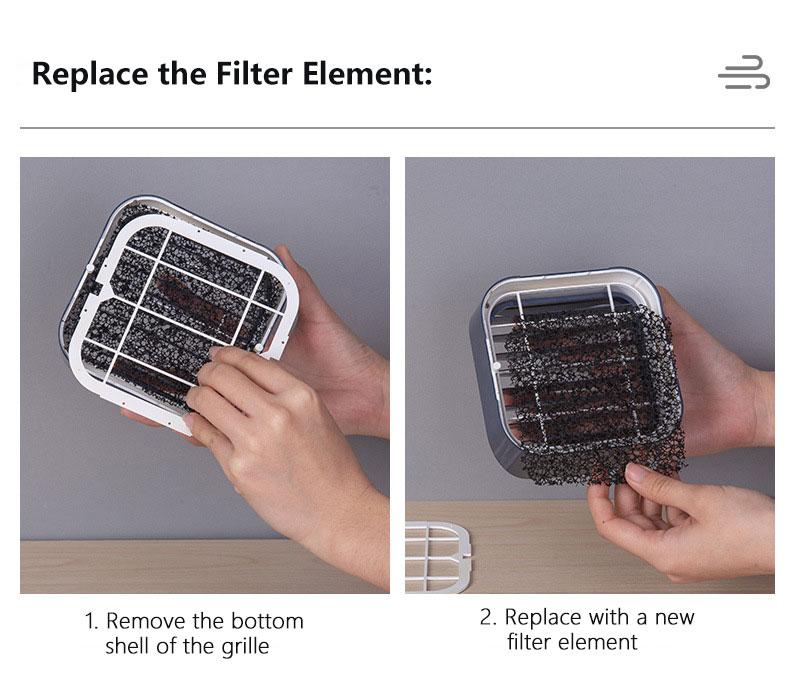 Replace the Filter Element:

1. Remove the bottom shell of the grille

2. Replace with a new filter element