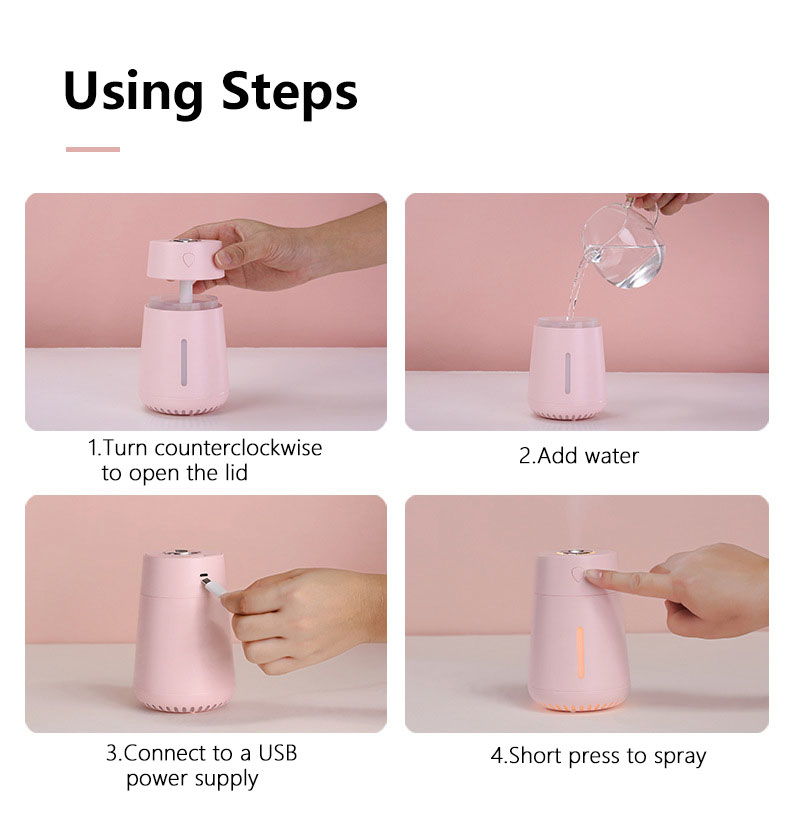 Using Steps

1.Turn counterclockwise to open the lid

2.Add water

3.Connect to a USB power supply

4.Short press to spray