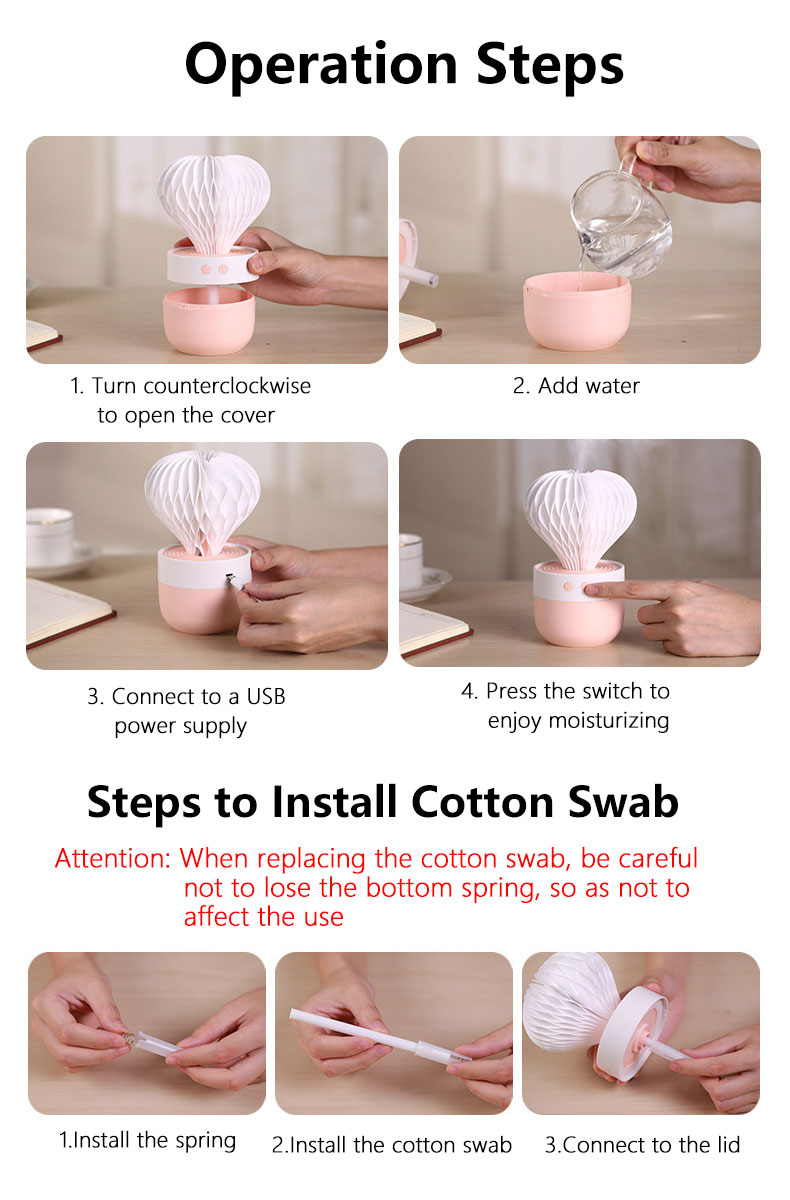 Operation Steps

1. Turn counterclockwise to open the cover

2. Add water

3. Connect to a USB power supply

4. Press the switch to enjoy moisturizing

Steps to Install Cotton Swab

Attention: When replacing the cotton swab, be careful not to lose the bottom spring, so as not to affect the use

1.Install the spring

2.Install the cotton swab

3.Connect to the lid