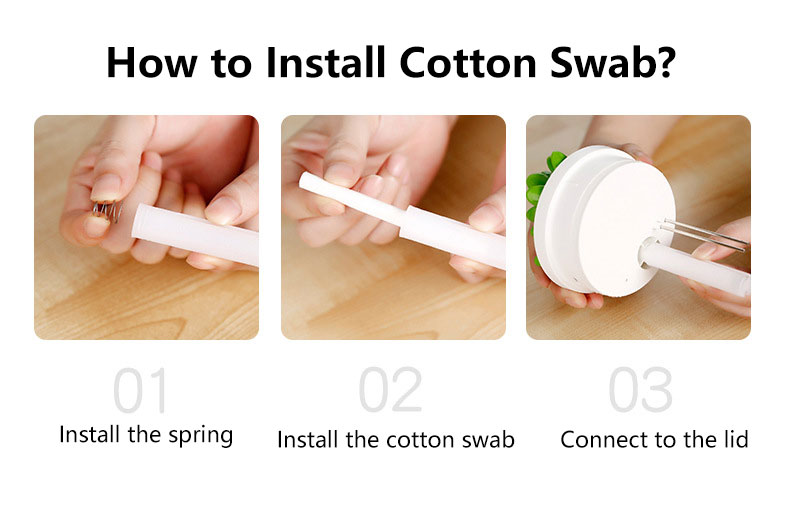 How to Install Cotton Swab?

01
Install the spring

02
Install the cotton swab

03
Connect to the lid