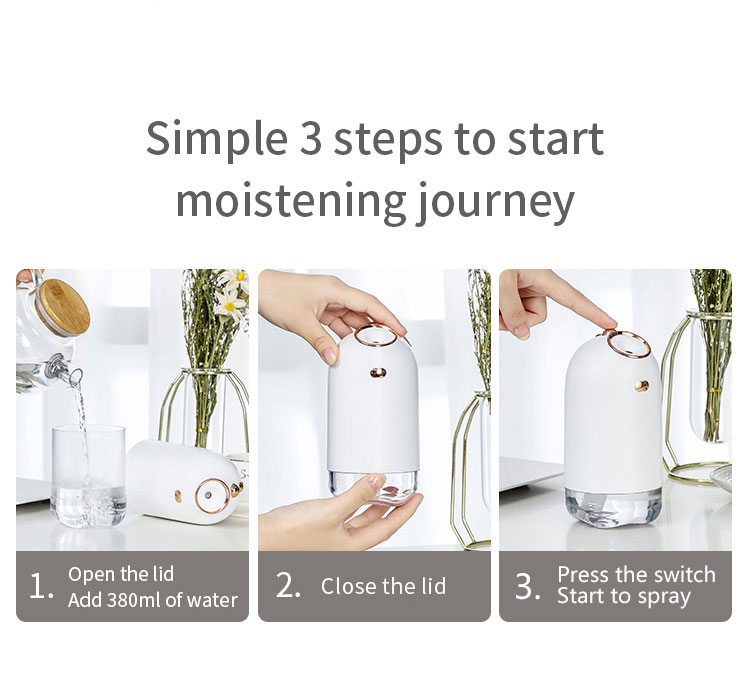 Simple 3 steps to start moistening journey

1. Open the lid
Add 380ml of water

2. Close the lid

3. Press the switch
Start to spray