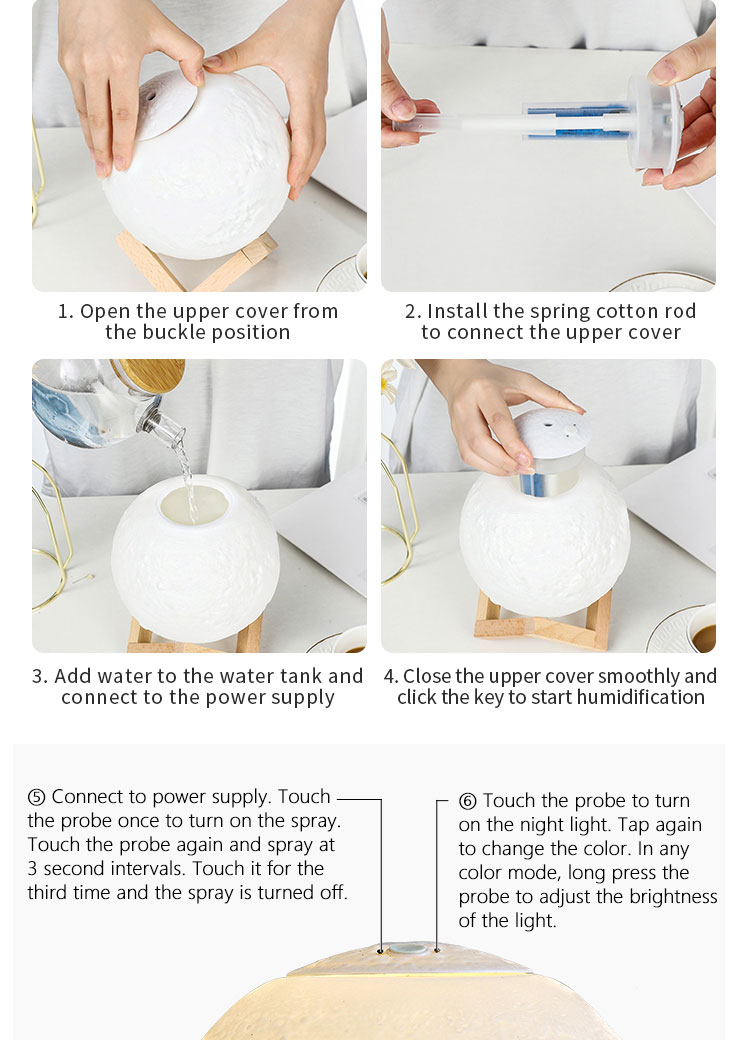 1. Open the upper cover from the buckle position

2. Install the spring cotton rod to connect the upper cover

3. Add water to the water tank and connect to the power supply

4. Close the upper cover smoothly and click the key to start humidification

⑤ Connect to power supply. Touch the probe once to turn on the spray. Touch the probe again and spray at 3 second intervals. Touch it for the third time and the spray is turned off.

⑥ Touch the probe to turn on the night light. Tap again to change the color. In any color mode, long press the probe to adjust the brightness of the light.