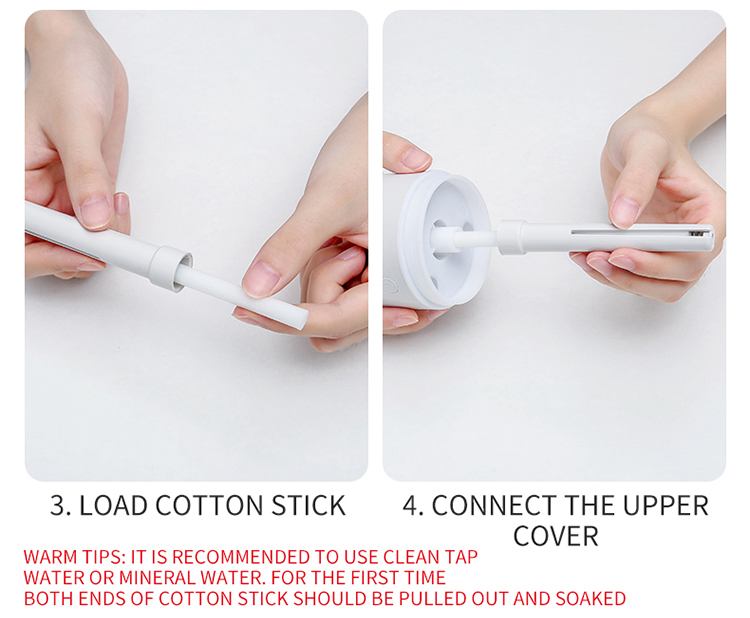 3. LOAD COTTON STICK

4. CONNECT THE UPPER COVER

WARM TIPS: IT IS RECOMMENDED TO USE CLEAN TAP WATER OR MINERAL WATER. FOR THE FIRST TIME BOTH ENDS OF COTTON STICK SHOULD BE PULLED OUT AND SOAKED