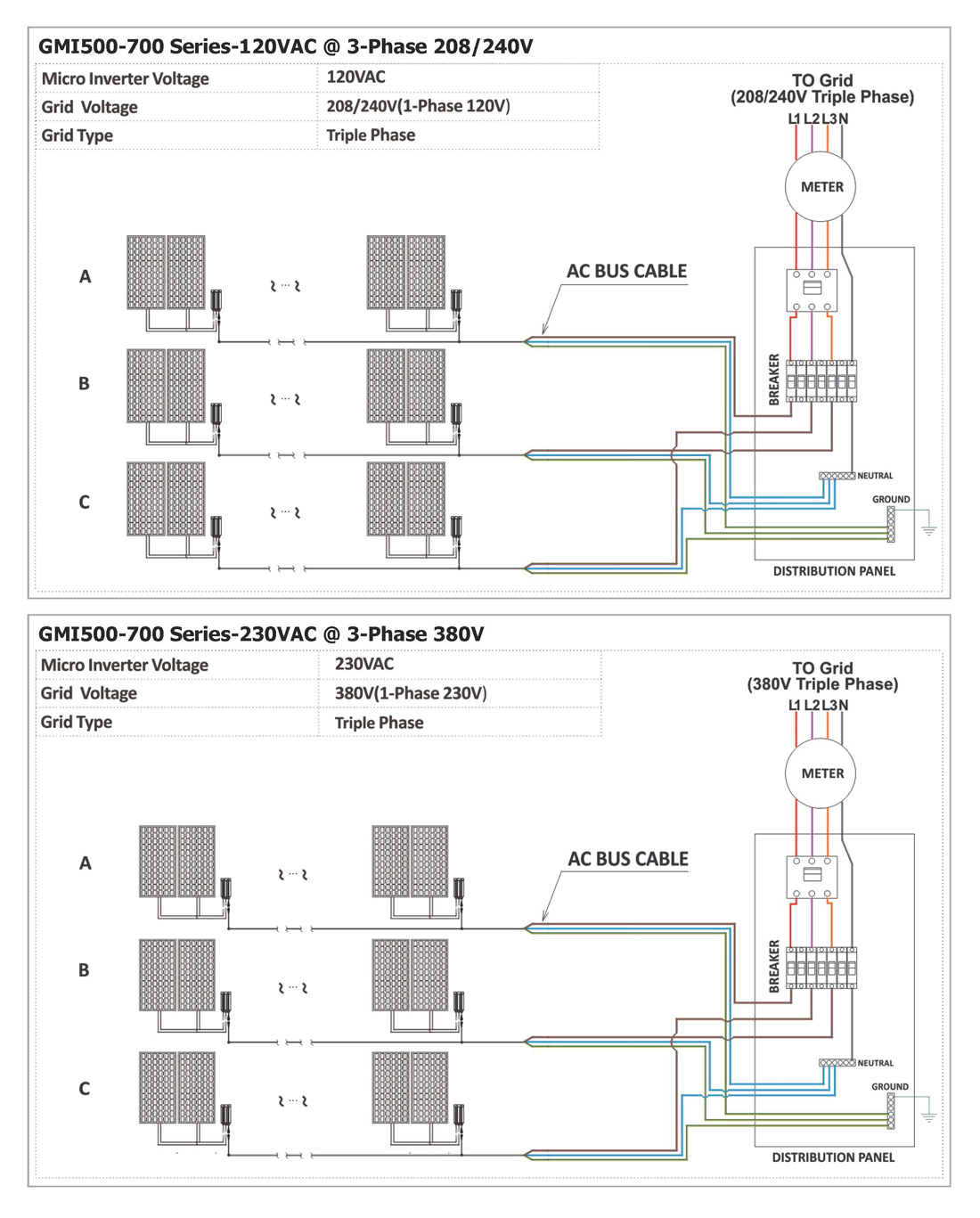 GMI500-700 Series-120VAC @ 3-Phase 208/240V

| Micro Inverter Voltage | 120VAC |
|---|---|
| Grid Voltage | 208/240V(1-Phase 120V) |
| Grid Type | Triple Phase |

TO Grid
(208/240V Triple Phase)
L1 L2 L3 N

METER

A

B

C

AC BUS CABLE

BREAKER

NEUTRAL

GROUND

DISTRIBUTION PANEL

GMI500-700 Series-230VAC @ 3-Phase 380V

| Micro Inverter Voltage | 230VAC |
|---|---|
| Grid Voltage | 380V(1-Phase 230V) |
| Grid Type | Triple Phase |

TO Grid
(380V Triple Phase)
L1 L2 L3 N

METER

A

B

C

AC BUS CABLE

BREAKER

NEUTRAL

GROUND

DISTRIBUTION PANEL