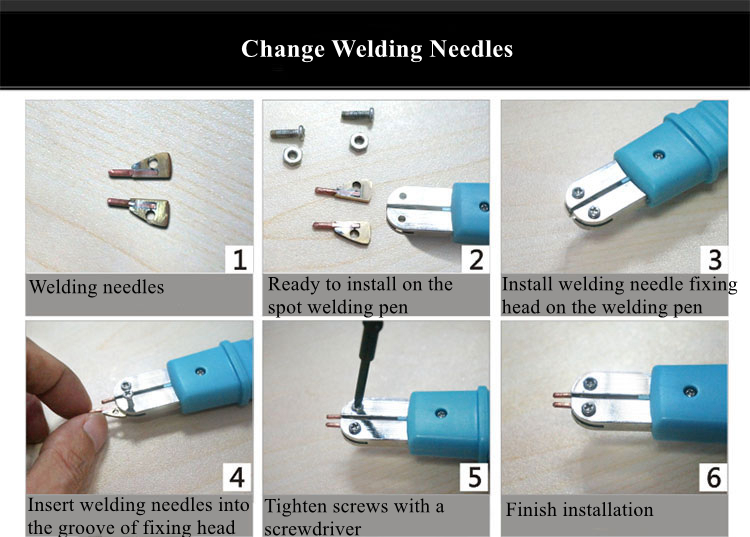 Change Welding Needles

1
Welding needles

2
Ready to install on the spot welding pen

3
Install welding needle fixing head on the welding pen

4
Insert welding needles into the groove of fixing head

5
Tighten screws with a screwdriver

6
Finish installation