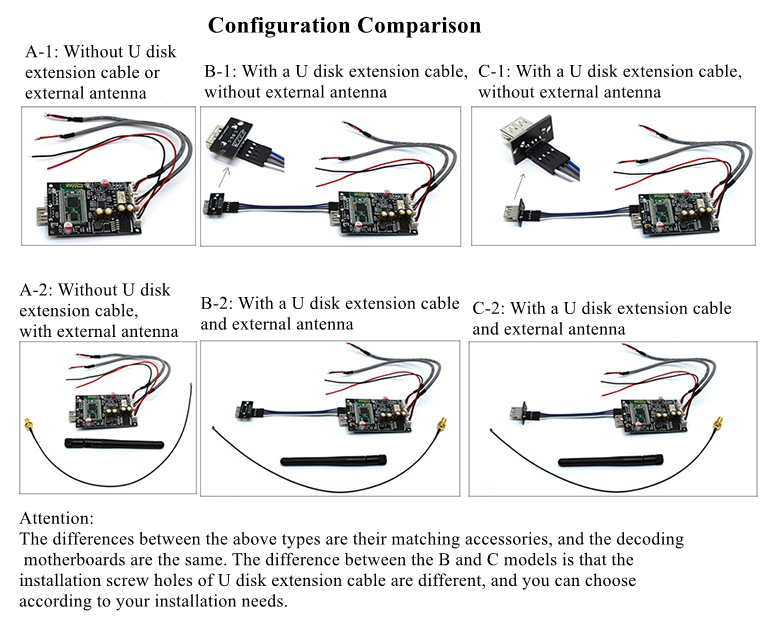 Configuration Comparison

A-1: Without U disk extension cable or external antenna

B-1: With a U disk extension cable, without external antenna

C-1: With a U disk extension cable, without external antenna

A-2: Without U disk extension cable, with external antenna

B-2: With a U disk extension cable and external antenna

C-2: With a U disk extension cable and external antenna

Attention:
The differences between the above types are their matching accessories, and the decoding motherboards are the same. The difference between the B and C models is that the installation screw holes of U disk extension cable are different, and you can choose according to your installation needs.