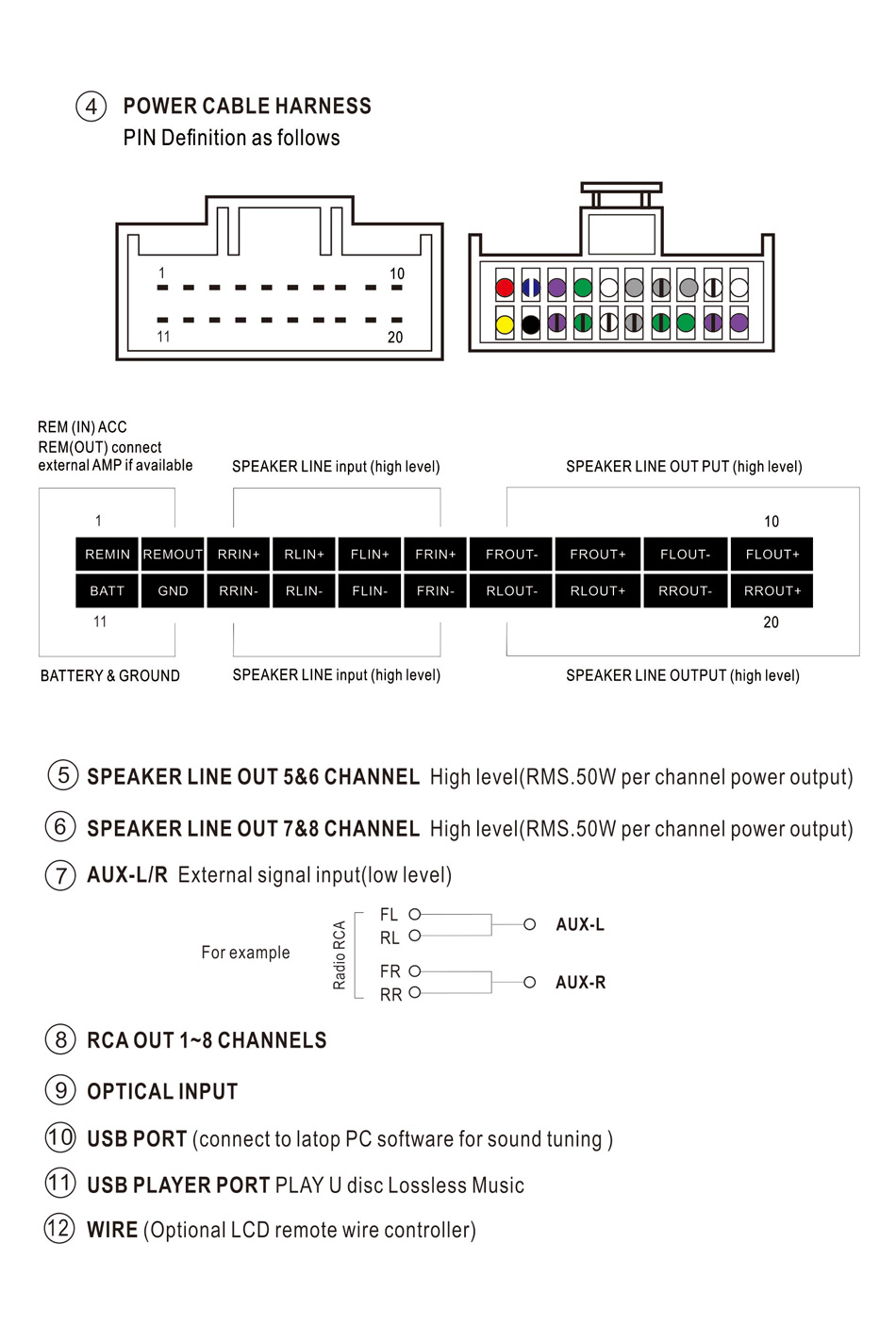 ④ POWER CABLE HARNESS
PIN Definition as follows

1 10
11 20

REM (IN) ACC
REM(OUT) connect external AMP if available

SPEAKER LINE input (high level)

SPEAKER LINE OUT PUT (high level)

1 10

| REMIN | REMOUT | RRIN+ | RLIN+ | FLIN+ | FRIN+ | FROUT- | FROUT+ | FLOUT- | FLOUT+ |
|---|---|---|---|---|---|---|---|---|---|
| BATT | GND | RRIN- | RLIN- | FLIN- | FRIN- | RLOUT- | RLOUT+ | RROUT- | RROUT+ |

11 20

BATTERY & GROUND

SPEAKER LINE input (high level)

SPEAKER LINE OUTPUT (high level)

⑤ SPEAKER LINE OUT 5&6 CHANNEL High level(RMS.50W per channel power output)

⑥ SPEAKER LINE OUT 7&8 CHANNEL High level(RMS.50W per channel power output)

⑦ AUX-L/R External signal input(low level)

For example

Radio RCA

FL
RL
FR
RR

AUX-L
AUX-R

⑧ RCA OUT 1~8 CHANNELS

⑨ OPTICAL INPUT

⑩ USB PORT (connect to latop PC software for sound tuning )

⑪ USB PLAYER PORT PLAY U disc Lossless Music

⑫ WIRE (Optional LCD remote wire controller)