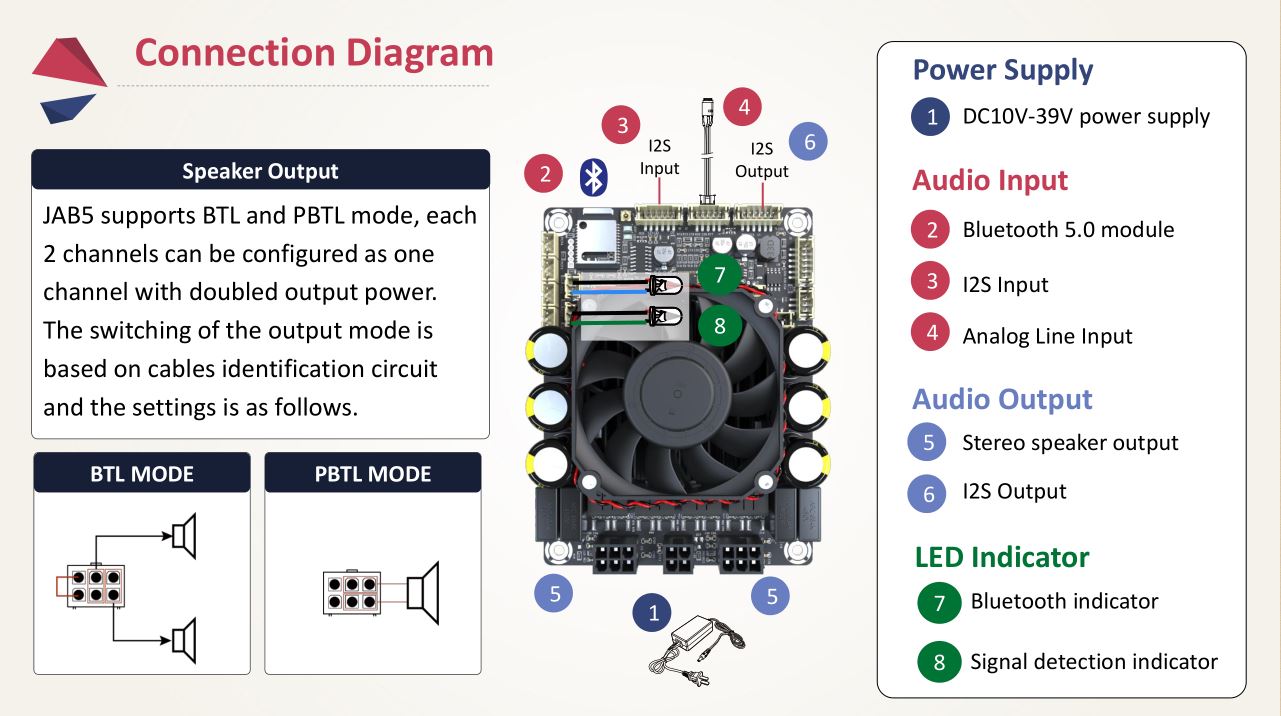 Connection Diagram

Speaker Output

JAB5 supports BTL and PBTL mode, each 2 channels can be configured as one channel with doubled output power. The switching of the output mode is based on cables identification circuit and the settings is as follows.

BTL MODE

PBTL MODE

2

3
I2S
Input

4

I2S
Output
6

7

8

5

1

5

Power Supply

1 DC10V-39V power supply

Audio Input

2 Bluetooth 5.0 module

3 I2S Input

4 Analog Line Input

Audio Output

5 Stereo speaker output

6 I2S Output

LED Indicator

7 Bluetooth indicator

8 Signal detection indicator