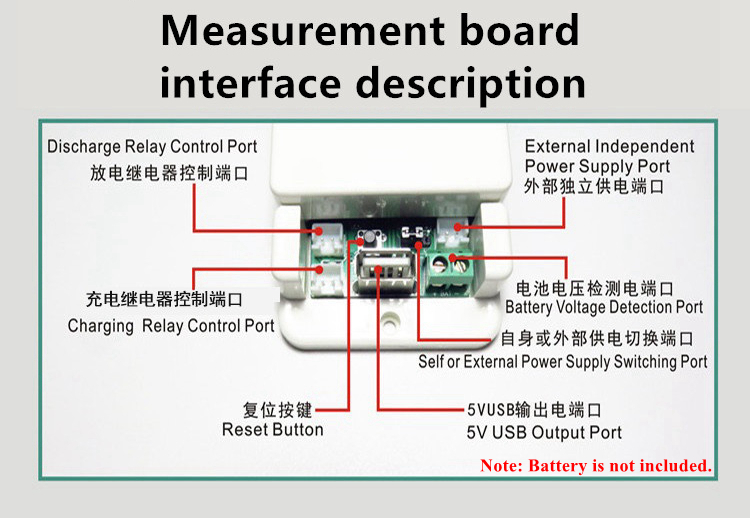 Measurement board interface description

Discharge Relay Control Port
放电继电器控制端口

External Independent Power Supply Port
外部独立供电端口

充电继电器控制端口
Charging Relay Control Port

电池电压检测电端口
Battery Voltage Detection Port

自身或外部供电切换端口
Self or External Power Supply Switching Port

复位按键
Reset Button

5VUSB输出电端口
5V USB Output Port

Note: Battery is not included.