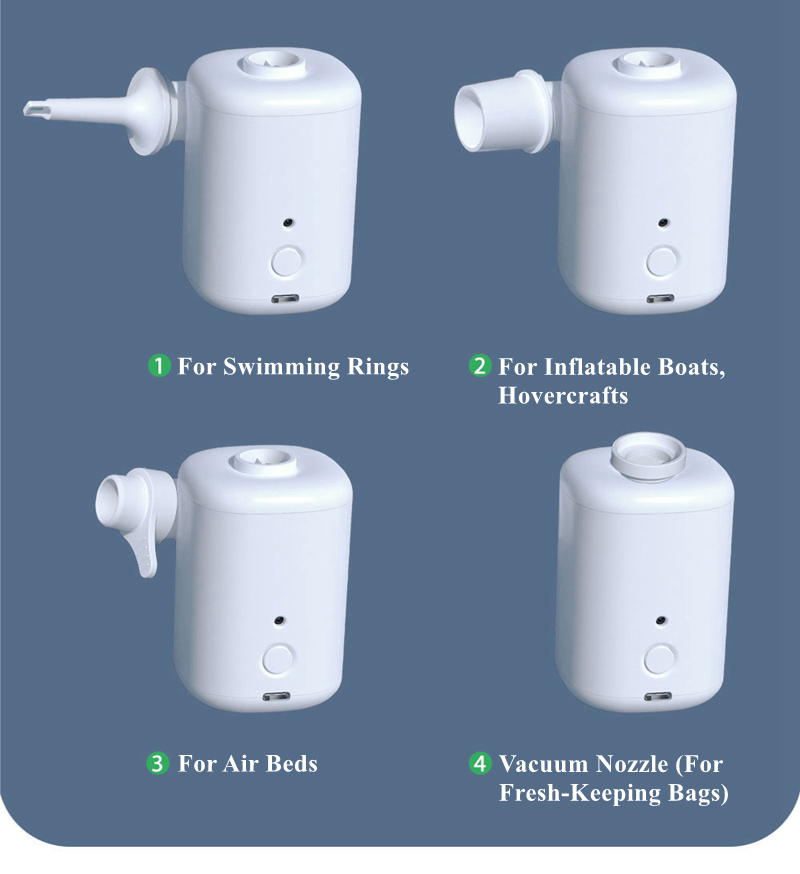 1 For Swimming Rings

2 For Inflatable Boats, Hovercrafts

3 For Air Beds

4 Vacuum Nozzle (For Fresh-Keeping Bags)