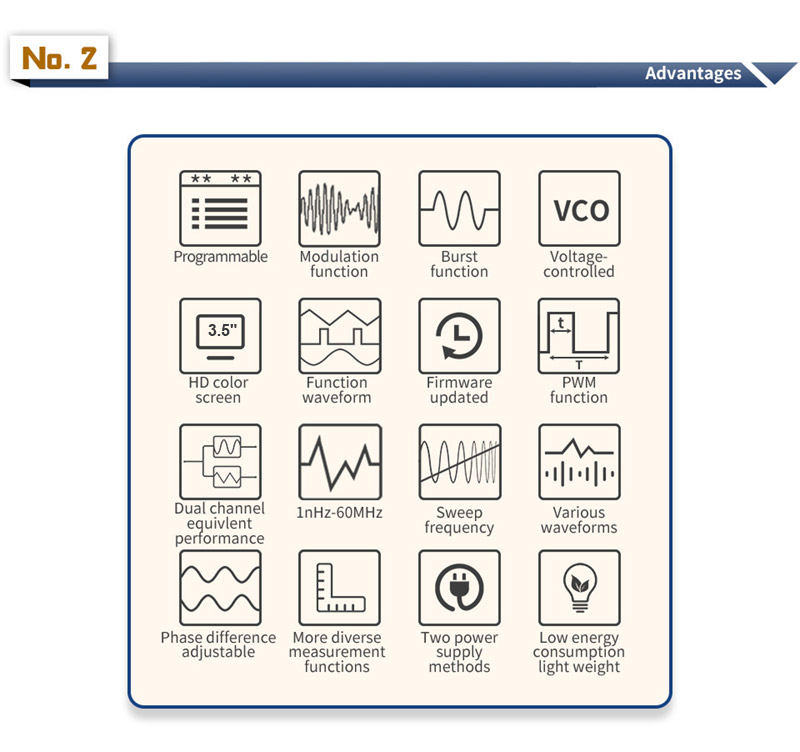 No. 2

Advantages

** **

Programmable

Modulation function

Burst function

VCO

Voltage-controlled

3.5"

HD color screen

Function waveform

Firmware updated

t

T

PWM function

Dual channel equivlent performance

1nHz-60MHz

Sweep frequency

Various waveforms

Phase difference adjustable

More diverse measurement functions

Two power supply methods

Low energy consumption light weight