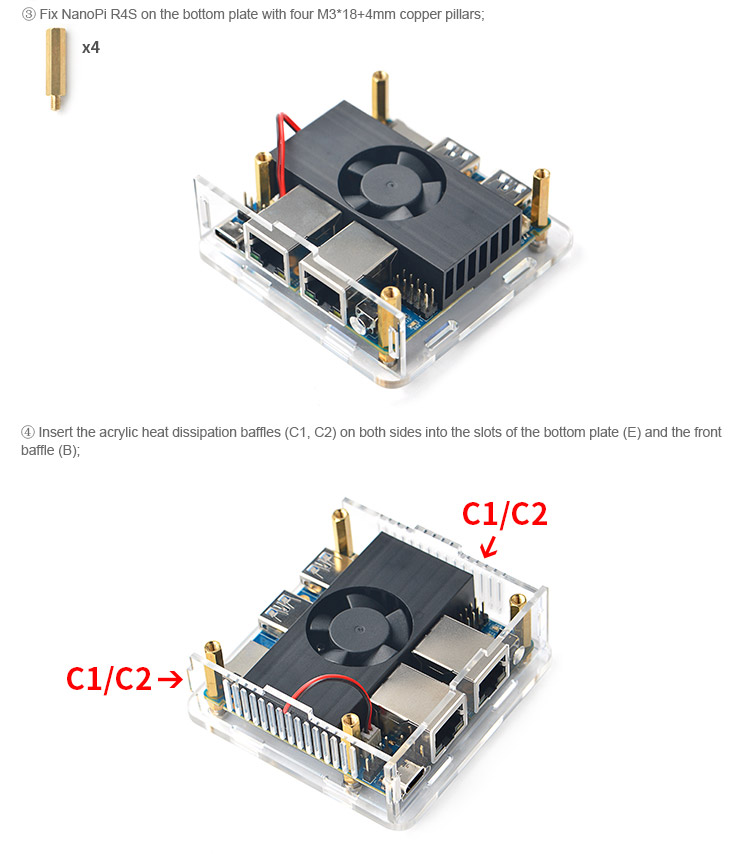 ③ Fix NanoPi R4S on the bottom plate with four M3*18+4mm copper pillars;

x4

④ Insert the acrylic heat dissipation baffles (C1, C2) on both sides into the slots of the bottom plate (E) and the front baffle (B);

C1/C2

C1/C2