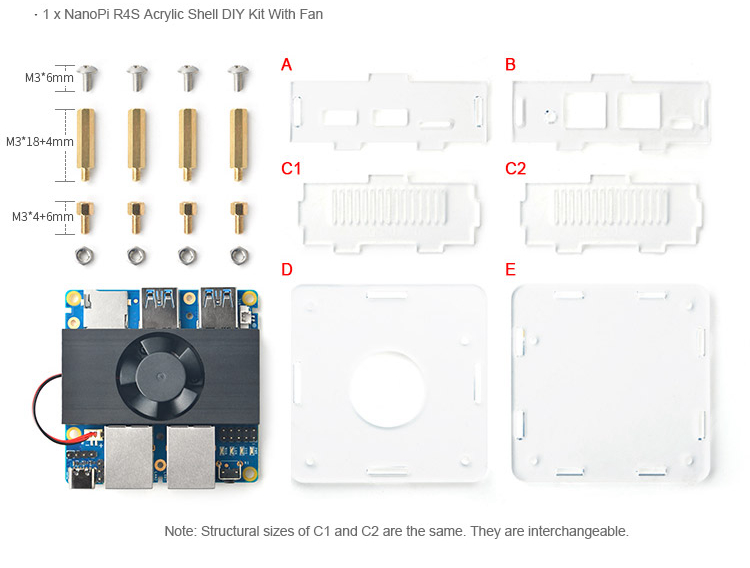 · 1 x NanoPi R4S Acrylic Shell DIY Kit With Fan

M3*6mm

M3*18+4mm

M3*4+6mm

A

B

C1

C2

D

E

Note: Structural sizes of C1 and C2 are the same. They are interchangeable.