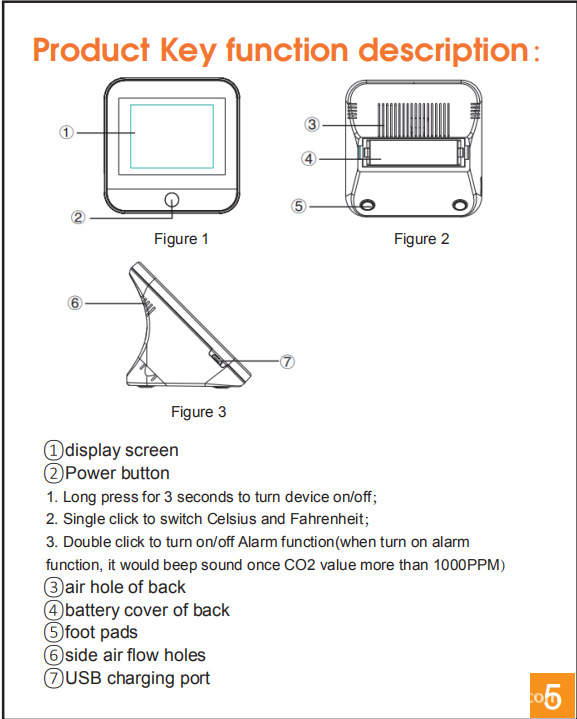 Product Key function description:

①

②

Figure 1

③

④

⑤

Figure 2

⑥

⑦

Figure 3

①display screen
②Power button
1. Long press for 3 seconds to turn device on/off;
2. Single click to switch Celsius and Fahrenheit;
3. Double click to turn on/off Alarm function(when turn on alarm function, it would beep sound once CO2 value more than 1000PPM)
③air hole of back
④battery cover of back
⑤foot pads
⑥side air flow holes
⑦USB charging port

5