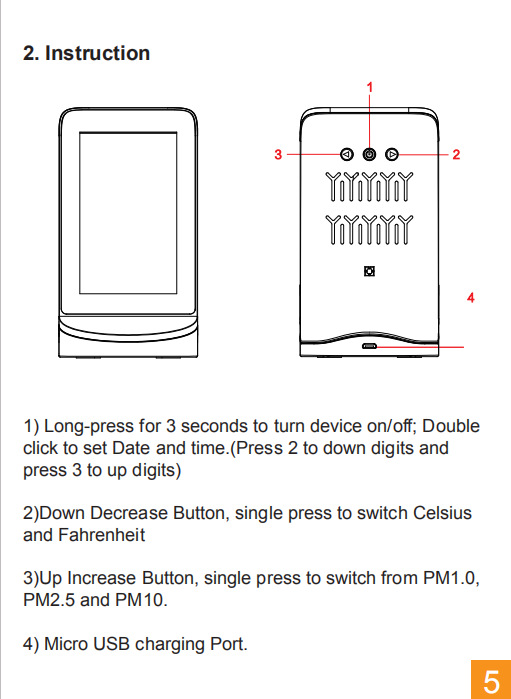 2. Instruction

1

3

2

4

1) Long-press for 3 seconds to turn device on/off; Double click to set Date and time.(Press 2 to down digits and press 3 to up digits)

2)Down Decrease Button, single press to switch Celsius and Fahrenheit

3)Up Increase Button, single press to switch from PM1.0, PM2.5 and PM10.

4) Micro USB charging Port.

5