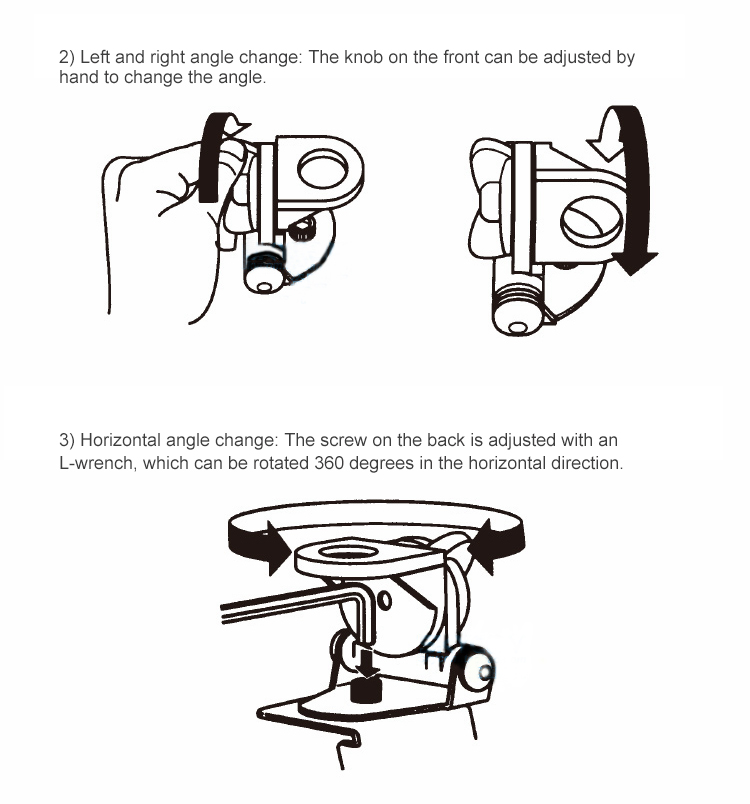 2) Left and right angle change: The knob on the front can be adjusted by hand to change the angle.

3) Horizontal angle change: The screw on the back is adjusted with an L-wrench, which can be rotated 360 degrees in the horizontal direction.