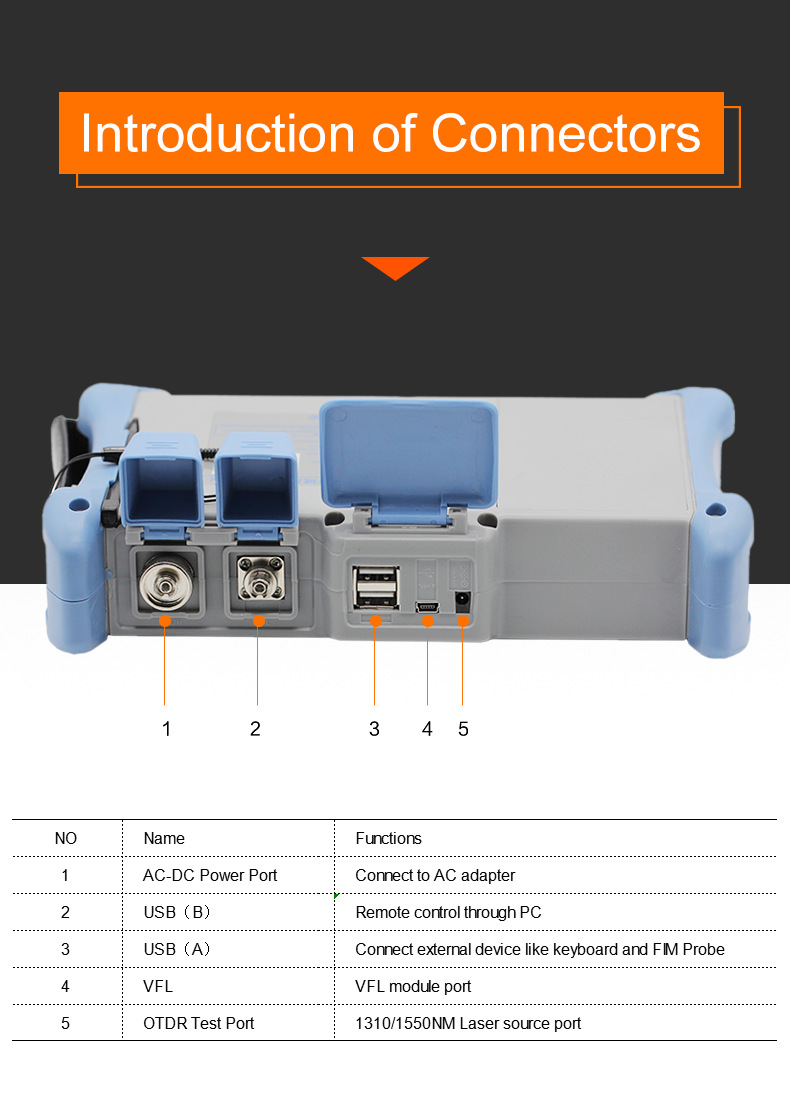 Introduction of Connectors

1 2 3 4 5

| NO | Name | Functions |
|---|---|---|
| 1 | AC-DC Power Port | Connect to AC adapter |
| 2 | USB（B） | Remote control through PC |
| 3 | USB（A） | Connect external device like keyboard and FIM Probe |
| 4 | VFL | VFL module port |
| 5 | OTDR Test Port | 1310/1550NM Laser source port |