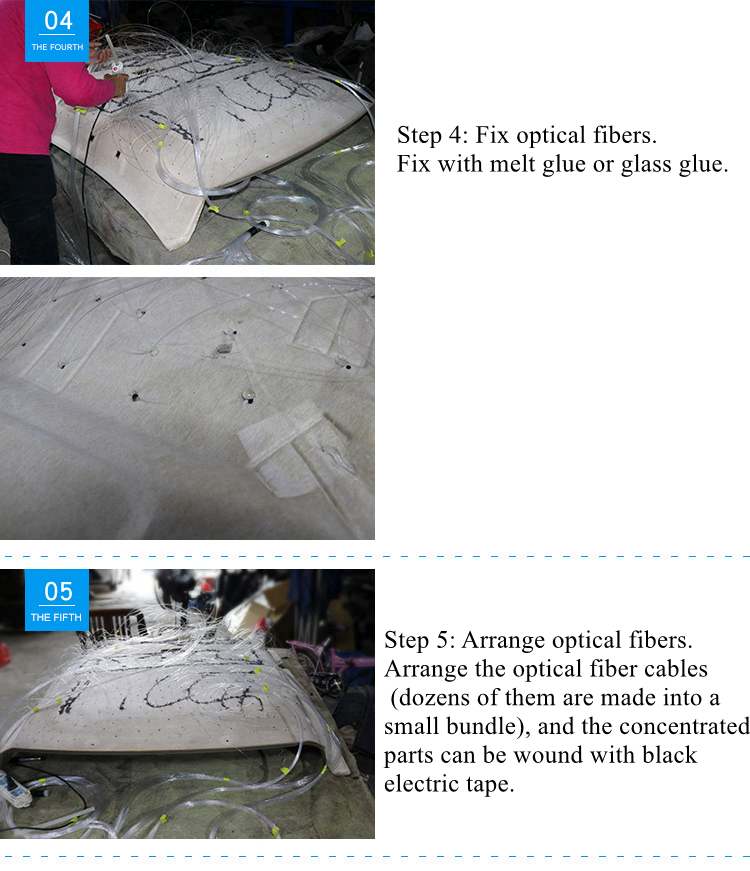 04
THE FOURTH

Step 4: Fix optical fibers.
Fix with melt glue or glass glue.

05
THE FIFTH

Step 5: Arrange optical fibers. Arrange the optical fiber cables (dozens of them are made into a small bundle), and the concentrated parts can be wound with black electric tape.