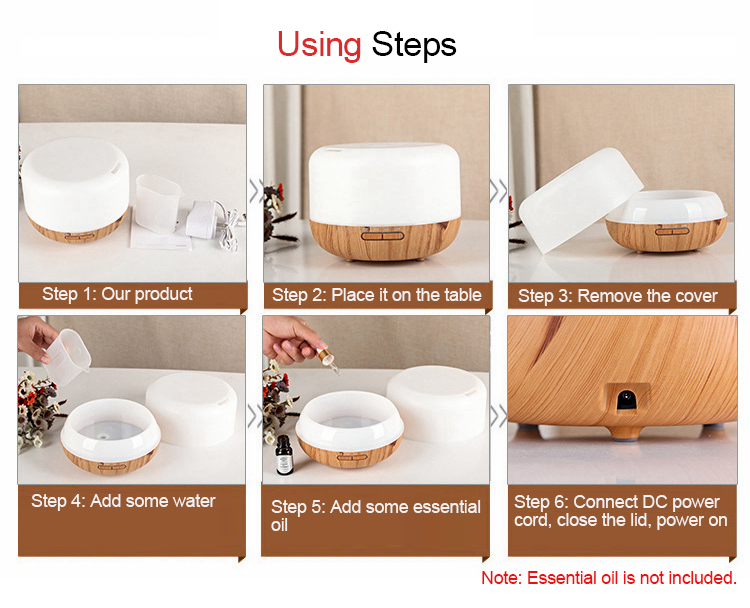 Using Steps

Step 1: Our product

Step 2: Place it on the table

Step 3: Remove the cover

Step 4: Add some water

Step 5: Add some essential oil

Step 6: Connect DC power cord, close the lid, power on

Note: Essential oil is not included.