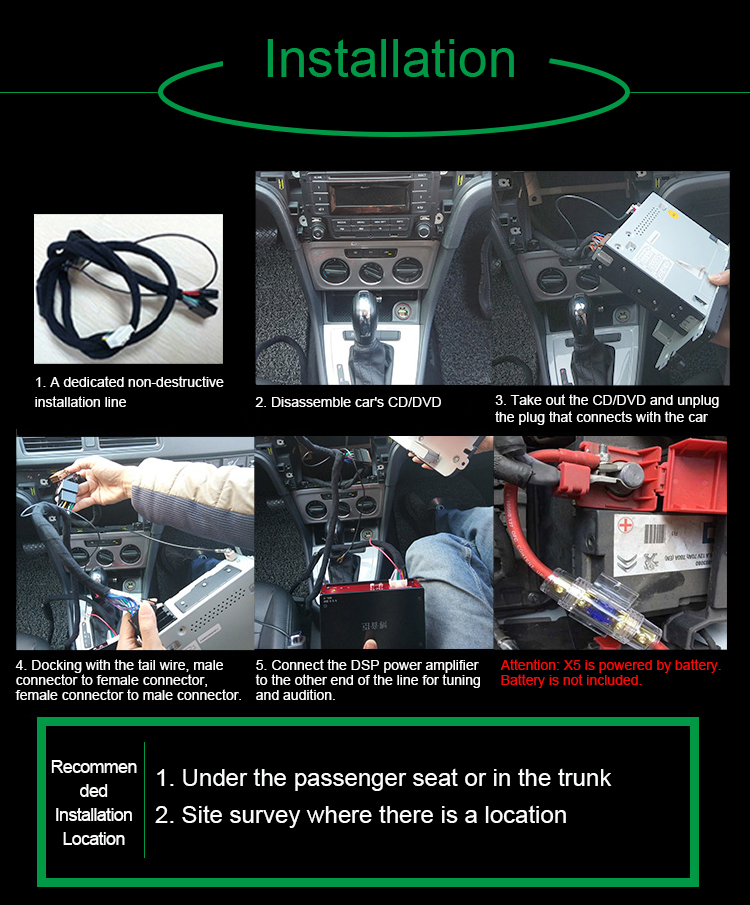 Installation

1. A dedicated non-destructive installation line

2. Disassemble car's CD/DVD

3. Take out the CD/DVD and unplug the plug that connects with the car

4. Docking with the tail wire, male connector to female connector, female connector to male connector.

5. Connect the DSP power amplifier to the other end of the line for tuning and audition.

Attention: X5 is powered by battery. Battery is not included.

Recommended Installation Location

1. Under the passenger seat or in the trunk
2. Site survey where there is a location