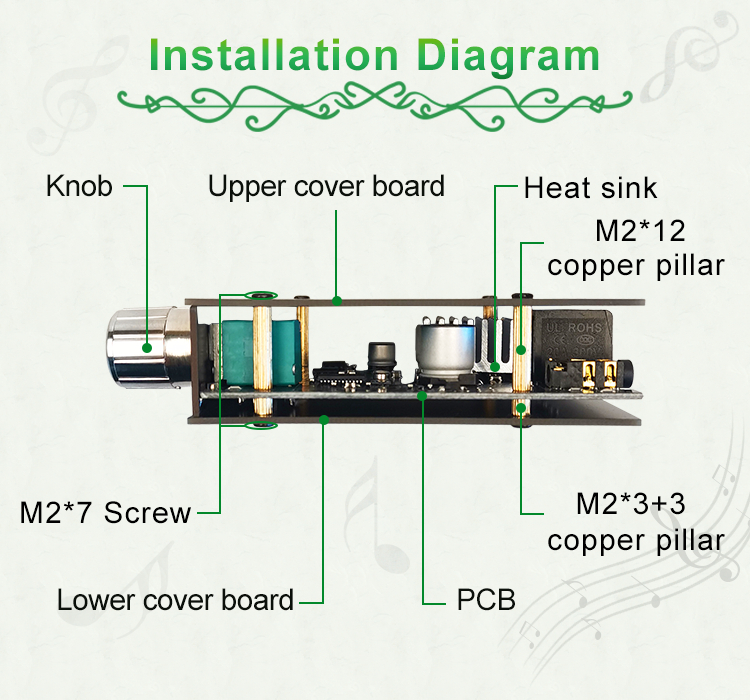 Installation Diagram

Knob

Upper cover board

Heat sink

M2*12 copper pillar

UL ROHS

M2*7 Screw

M2*3+3 copper pillar

Lower cover board

PCB