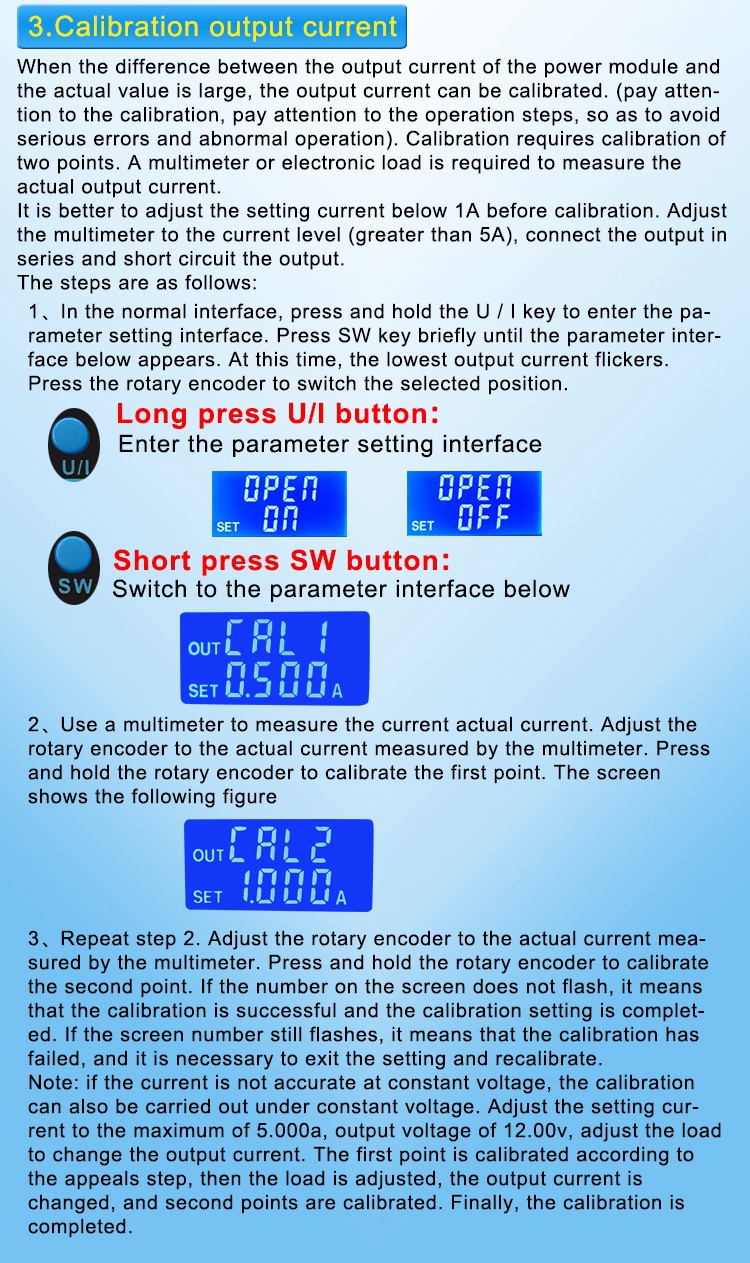 3.Calibration output current

When the difference between the output current of the power module and the actual value is large, the output current can be calibrated. (pay attention to the calibration, pay attention to the operation steps, so as to avoid serious errors and abnormal operation). Calibration requires calibration of two points. A multimeter or electronic load is required to measure the actual output current.
It is better to adjust the setting current below 1A before calibration. Adjust the multimeter to the current level (greater than 5A), connect the output in series and short circuit the output.
The steps are as follows:

1、In the normal interface, press and hold the U / I key to enter the parameter setting interface. Press SW key briefly until the parameter interface below appears. At this time, the lowest output current flickers. Press the rotary encoder to switch the selected position.

U/I

Long press U/I button:
Enter the parameter setting interface

OPEN
SET ON

OPEN
SET OFF

SW

Short press SW button:
Switch to the parameter interface below

OUT CAL 1
SET 0.500 A

2、Use a multimeter to measure the current actual current. Adjust the rotary encoder to the actual current measured by the multimeter. Press and hold the rotary encoder to calibrate the first point. The screen shows the following figure

OUT CAL 2
SET 1.000 A

3、Repeat step 2. Adjust the rotary encoder to the actual current measured by the multimeter. Press and hold the rotary encoder to calibrate the second point. If the number on the screen does not flash, it means that the calibration is successful and the calibration setting is completed. If the screen number still flashes, it means that the calibration has failed, and it is necessary to exit the setting and recalibrate.
Note: if the current is not accurate at constant voltage, the calibration can also be carried out under constant voltage. Adjust the setting current to the maximum of 5.000a, output voltage of 12.00v, adjust the load to change the output current. The first point is calibrated according to the appeals step, then the load is adjusted, the output current is changed, and second points are calibrated. Finally, the calibration is completed.