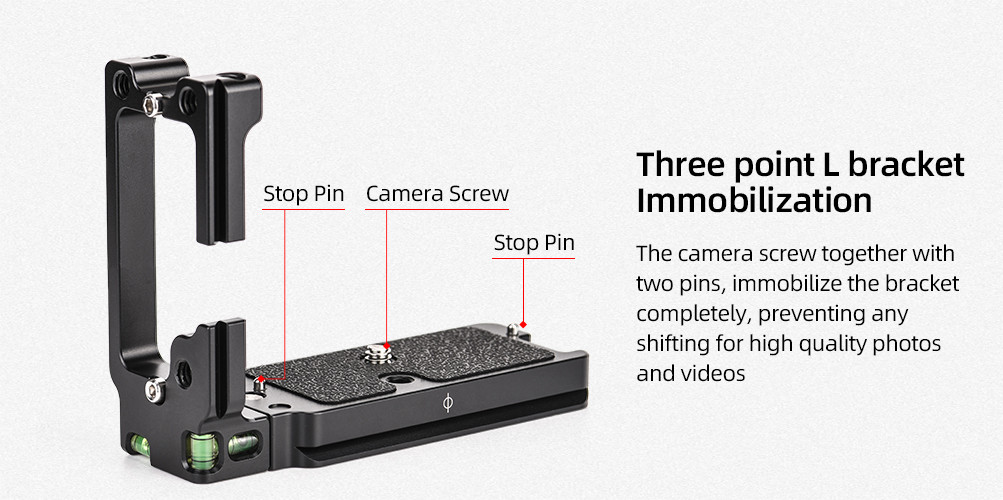 Stop Pin

Camera Screw

Stop Pin

Three point L bracket Immobilization

The camera screw together with two pins, immobilize the bracket completely, preventing any shifting for high quality photos and videos