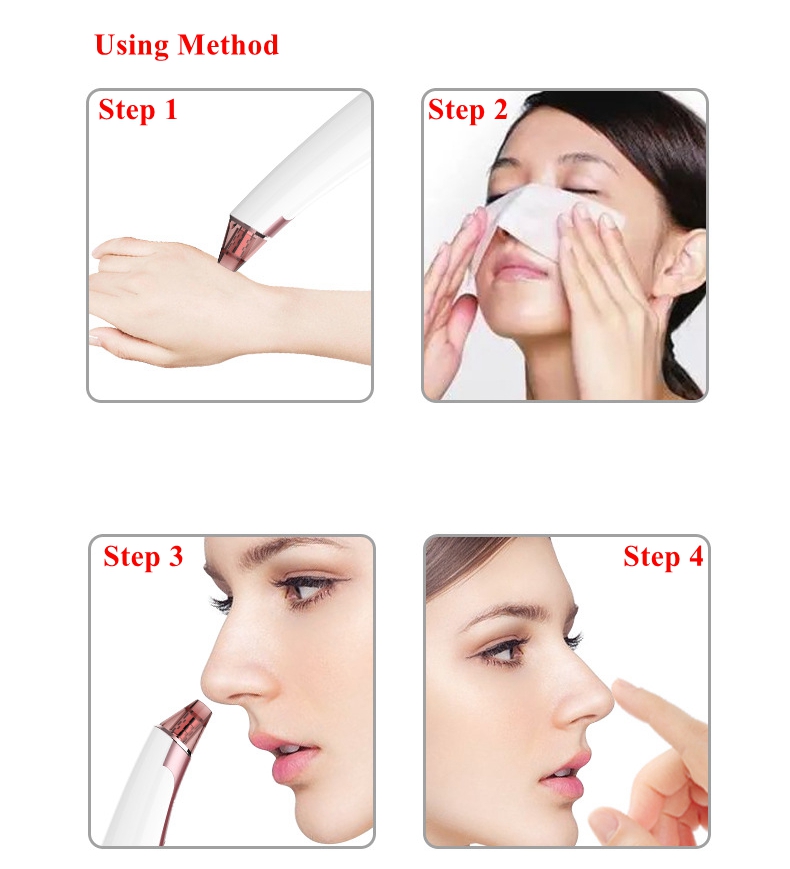 Using Method

Step 1

Step 2

Step 3

Step 4