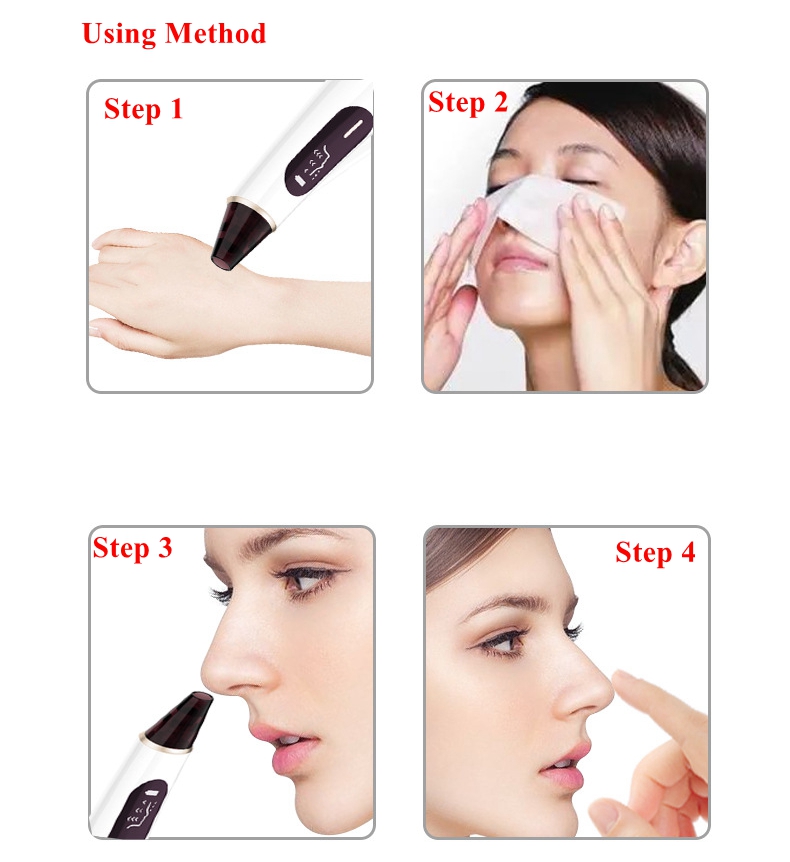 Using Method

Step 1

Step 2

Step 3

Step 4