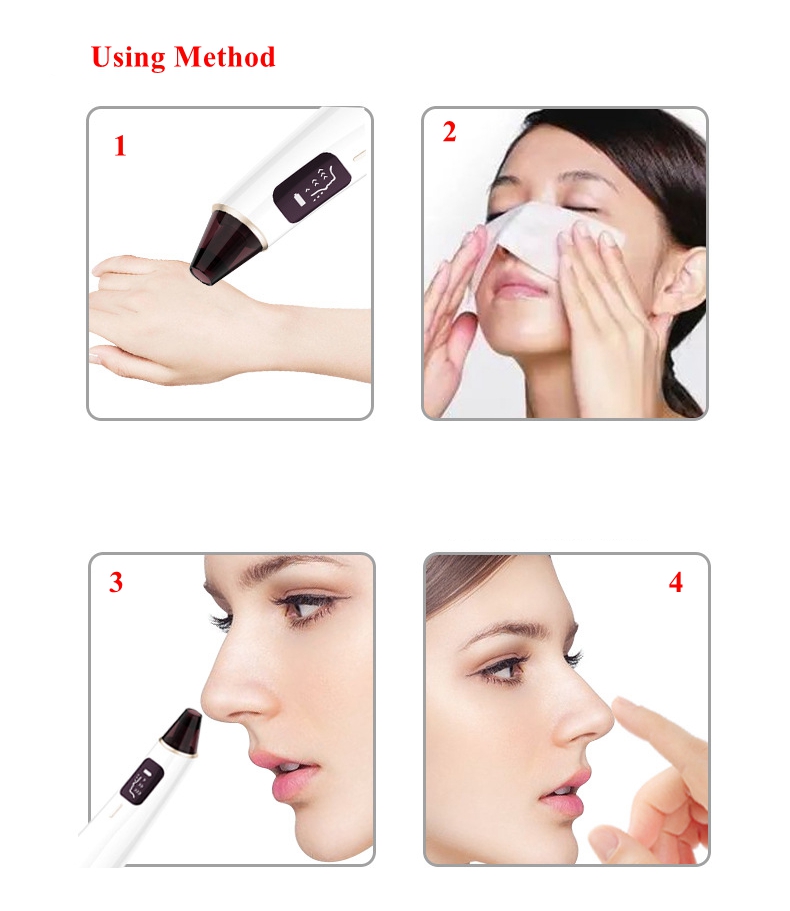 Using Method

1

2

3

4