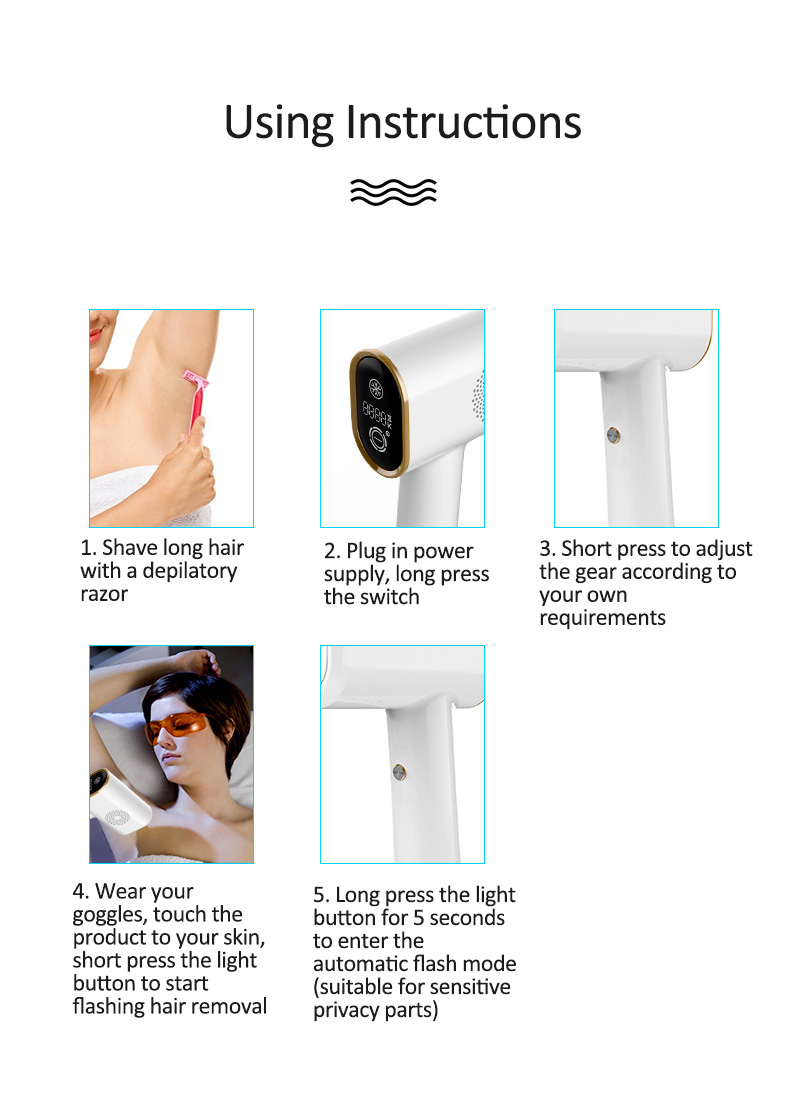 Using Instructions

1. Shave long hair with a depilatory razor

2. Plug in power supply, long press the switch

3. Short press to adjust the gear according to your own requirements

4. Wear your goggles, touch the product to your skin, short press the light button to start flashing hair removal

5. Long press the light button for 5 seconds to enter the automatic flash mode (suitable for sensitive privacy parts)