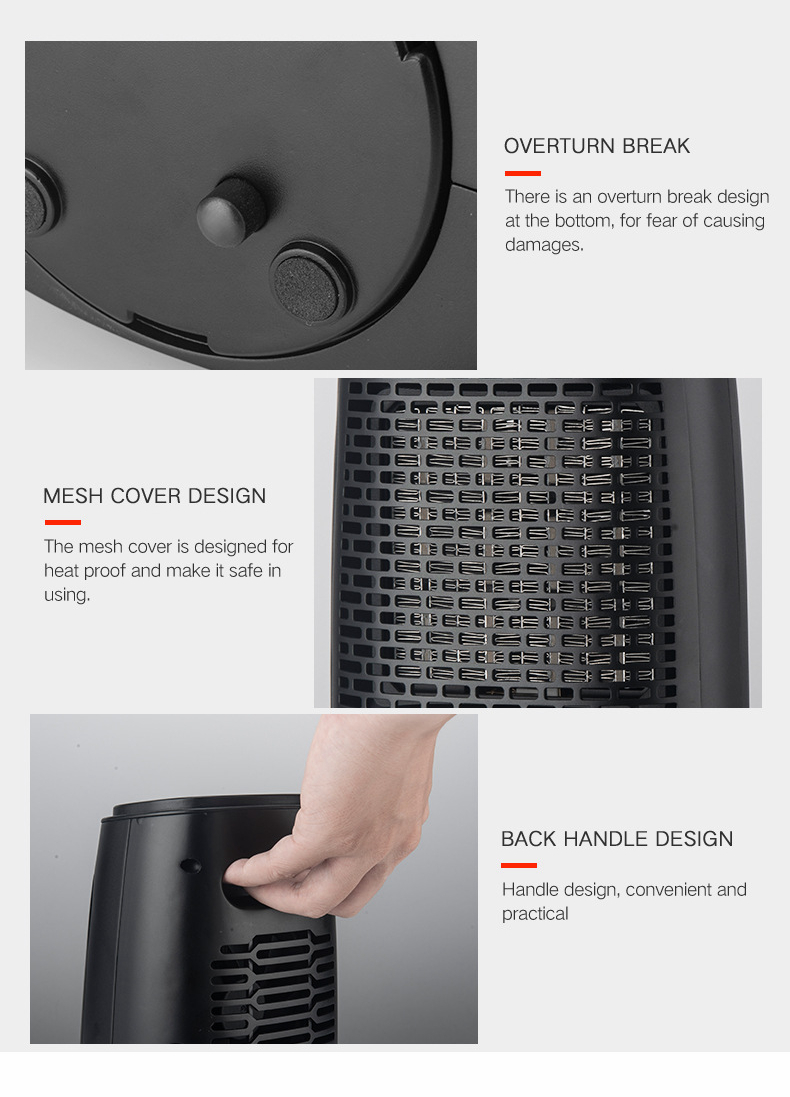 OVERTURN BREAK

There is an overturn break design at the bottom, for fear of causing damages.

MESH COVER DESIGN

The mesh cover is designed for heat proof and make it safe in using.

BACK HANDLE DESIGN

Handle design, convenient and practical