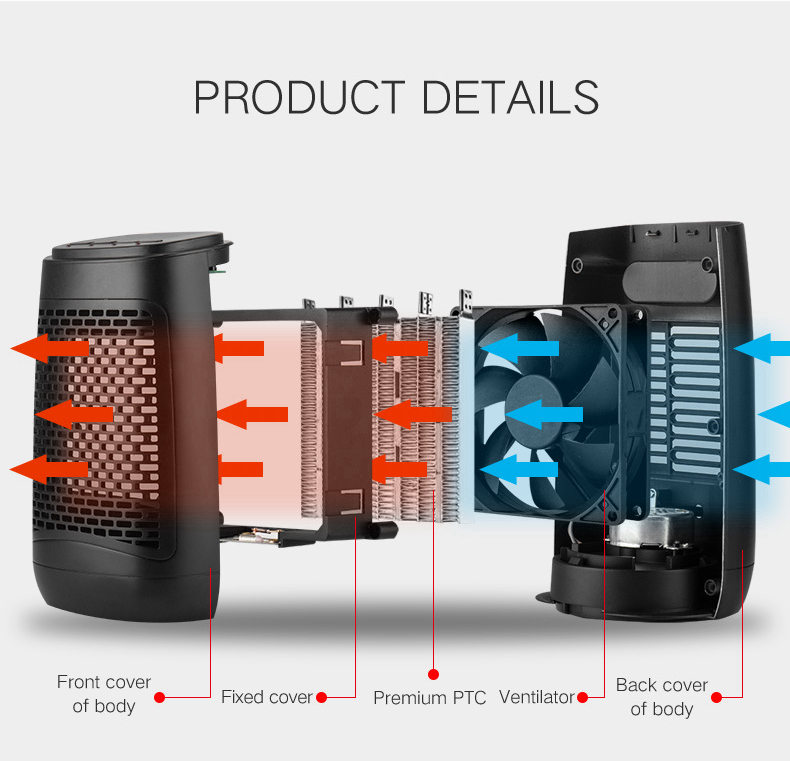 PRODUCT DETAILS

Front cover of body

Fixed cover

Premium PTC

Ventilator

Back cover of body