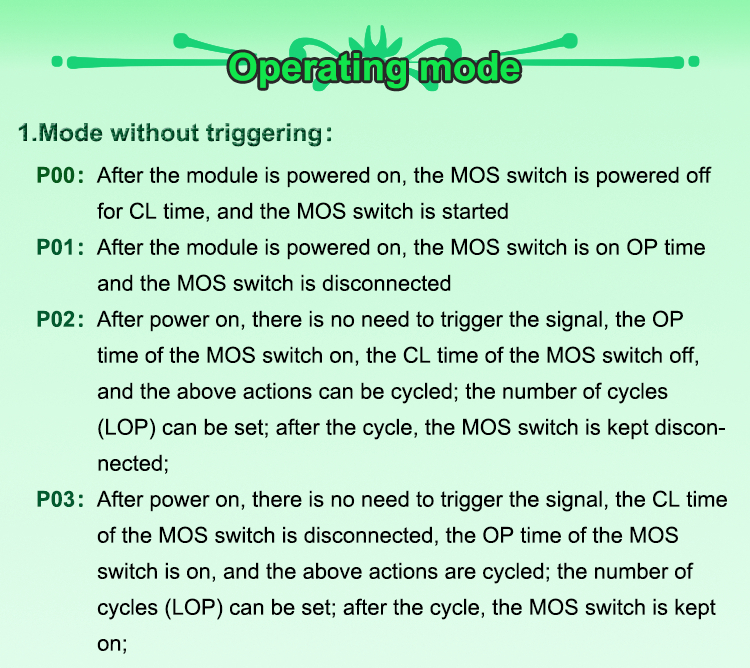 Operating mode

1.Mode without triggering:

P00: After the module is powered on, the MOS switch is powered off for CL time, and the MOS switch is started

P01: After the module is powered on, the MOS switch is on OP time and the MOS switch is disconnected

P02: After power on, there is no need to trigger the signal, the OP time of the MOS switch on, the CL time of the MOS switch off, and the above actions can be cycled; the number of cycles (LOP) can be set; after the cycle, the MOS switch is kept disconnected;

P03: After power on, there is no need to trigger the signal, the CL time of the MOS switch is disconnected, the OP time of the MOS switch is on, and the above actions are cycled; the number of cycles (LOP) can be set; after the cycle, the MOS switch is kept on;