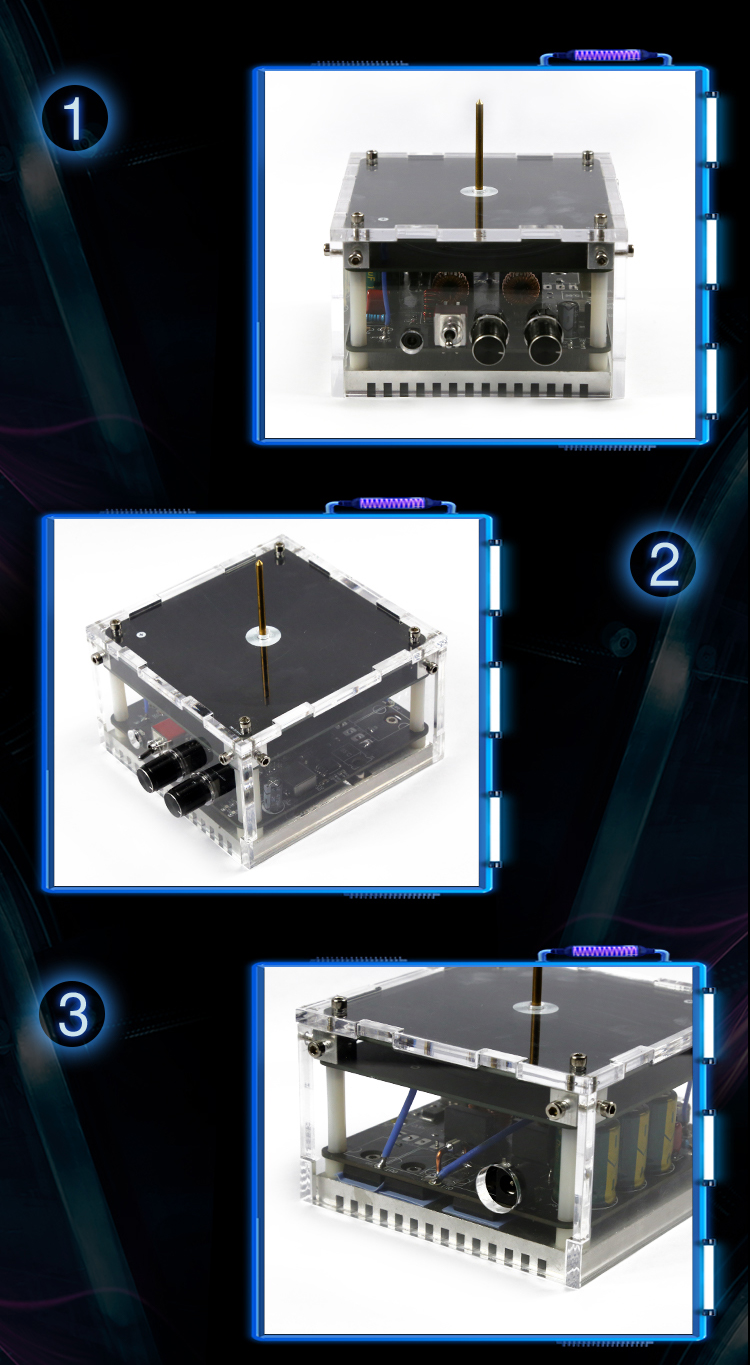 1

2

3